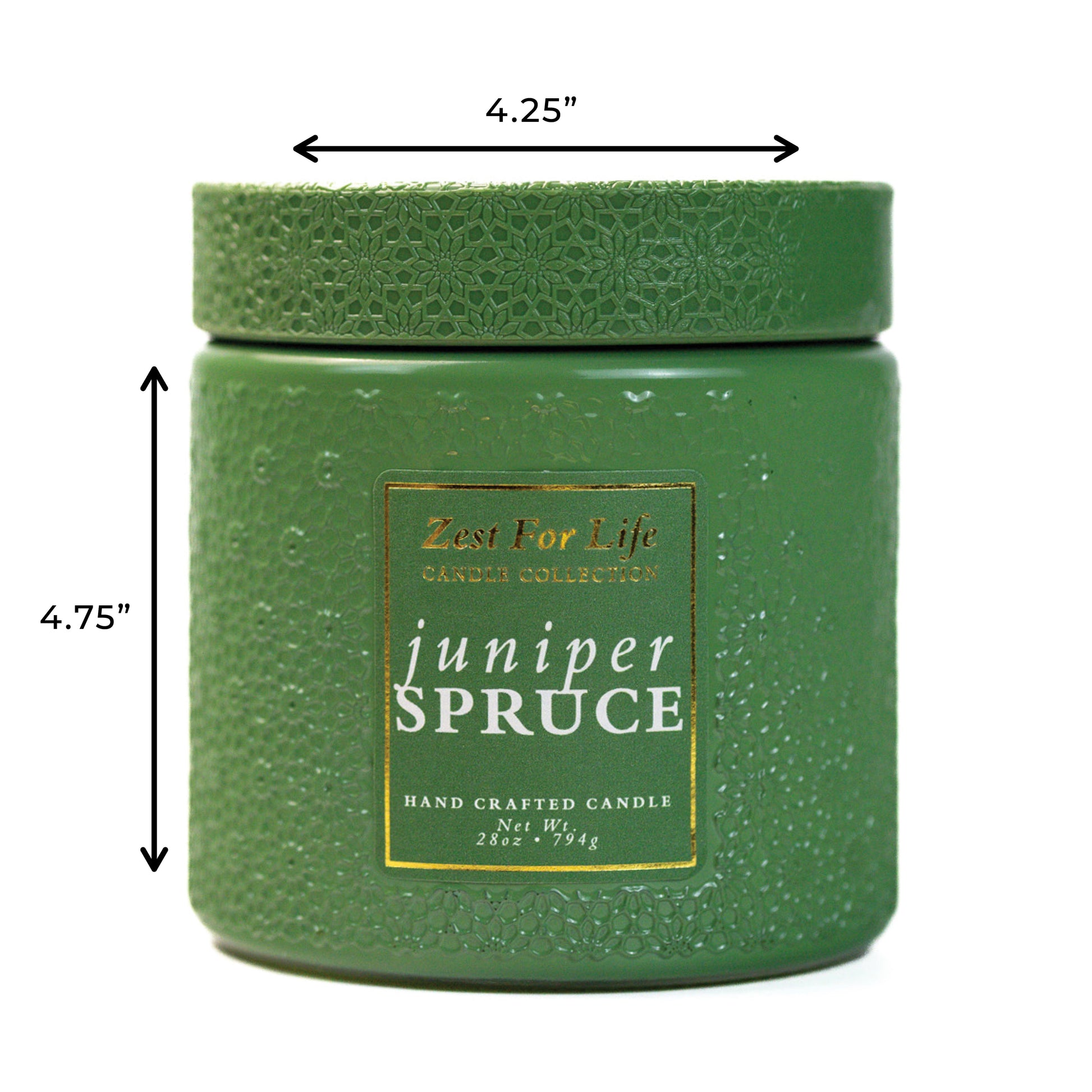 4.25”

4.75”

Zest For Life
CANDLE COLLECTION

juniper
SPRUCE

HAND CRAFTED CANDLE
Net Wt.
28oz • 794g