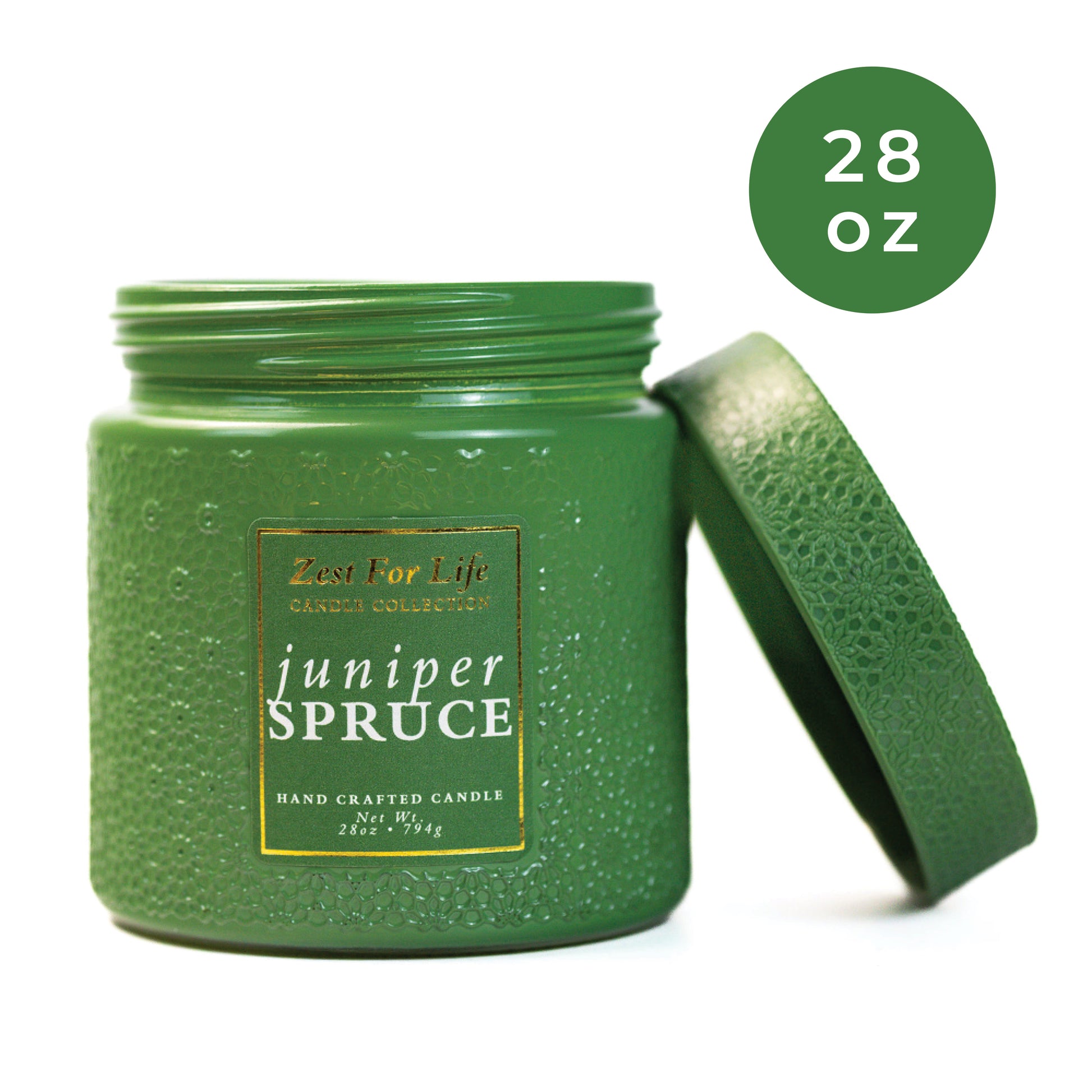 28
oz

Zest For Life
CANDLE COLLECTION

juniper
SPRUCE

HAND CRAFTED CANDLE
Net Wt.
28oz • 794g