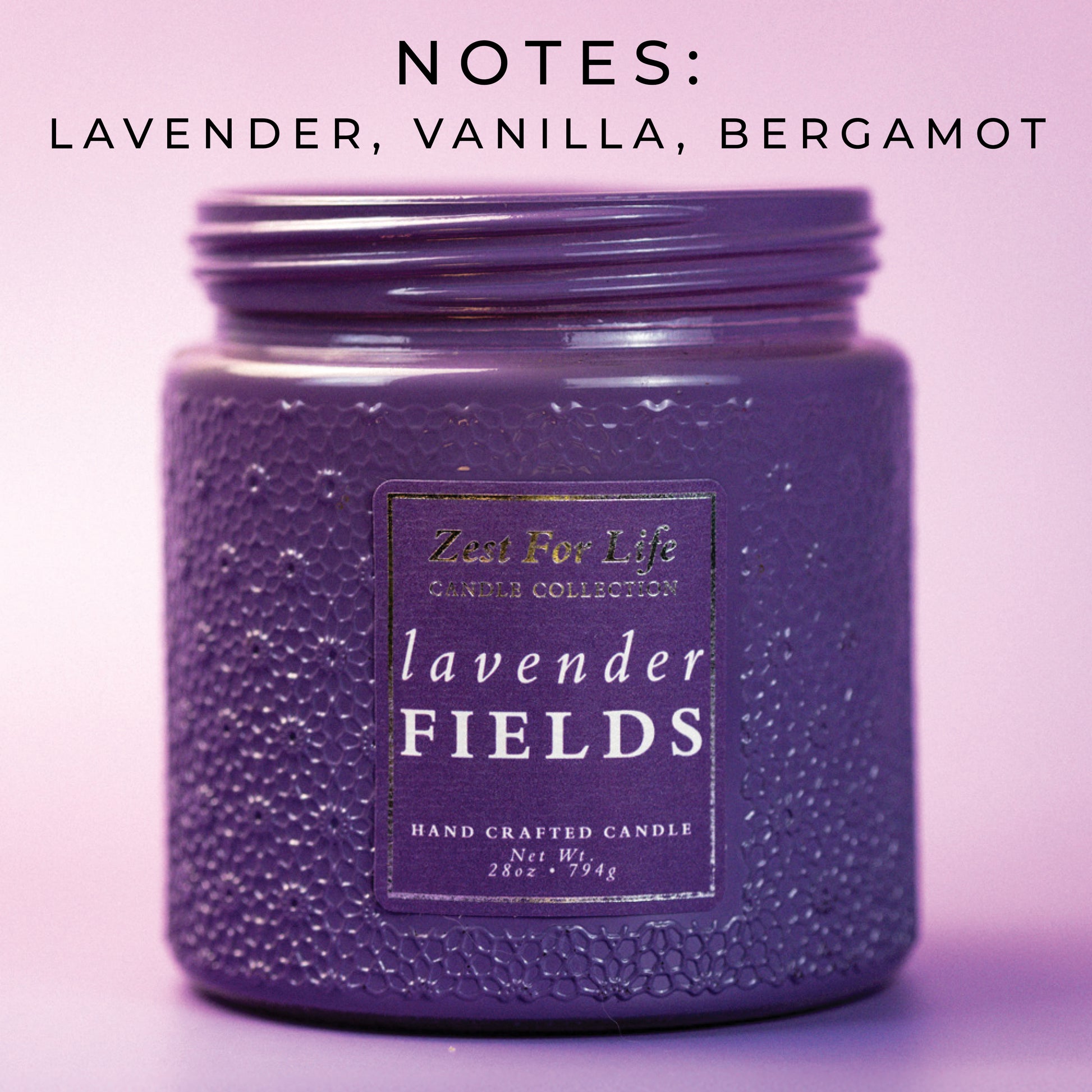 NOTES:
LAVENDER, VANILLA, BERGAMOT

Zest For Life
CANDLE COLLECTION

lavender
FIELDS

HAND CRAFTED CANDLE
Net Wt.
28oz • 794g