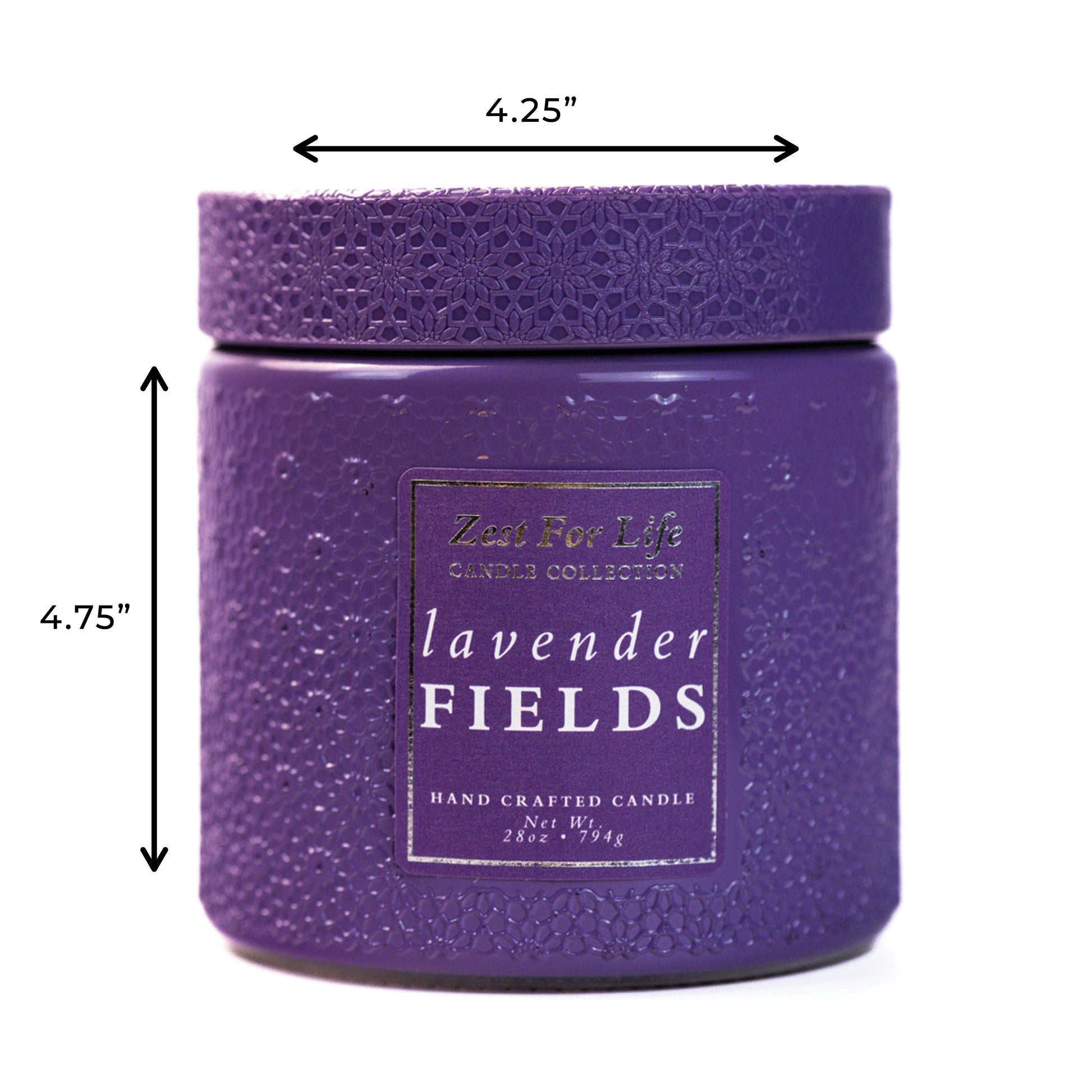 4.25”

4.75”

Zest For Life
CANDLE COLLECTION

lavender
FIELDS

HAND CRAFTED CANDLE
Net Wt.
28oz • 794g