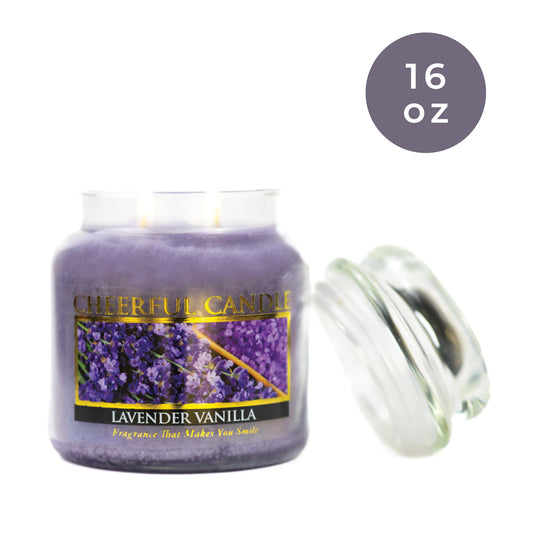 16
oz

CHEERFUL CANDLE

LAVENDER VANILLA

Fragrance That Makes You Smile