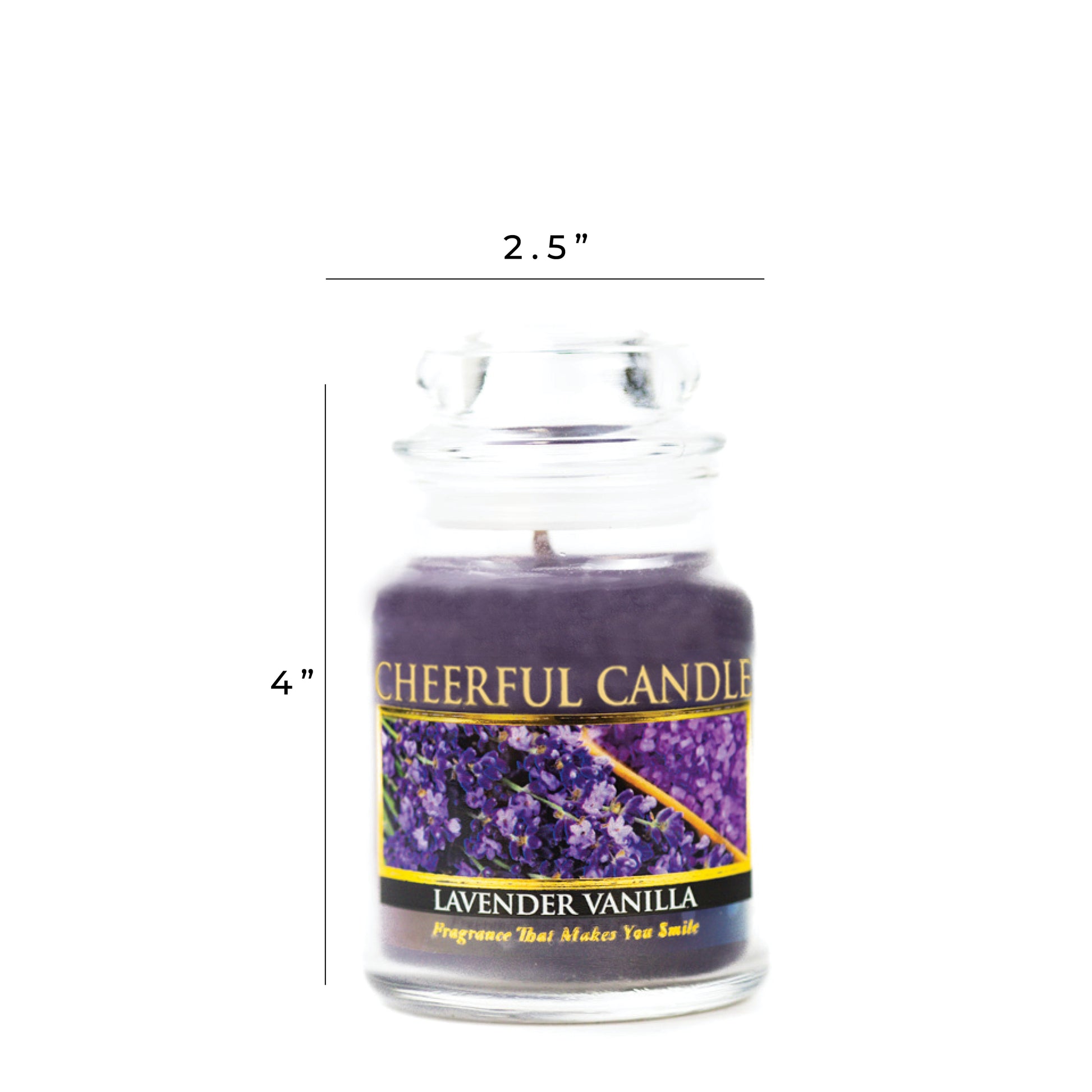 2.5"

4"

CHEERFUL CANDLE

LAVENDER VANILLA

Fragrance That Makes You Smile