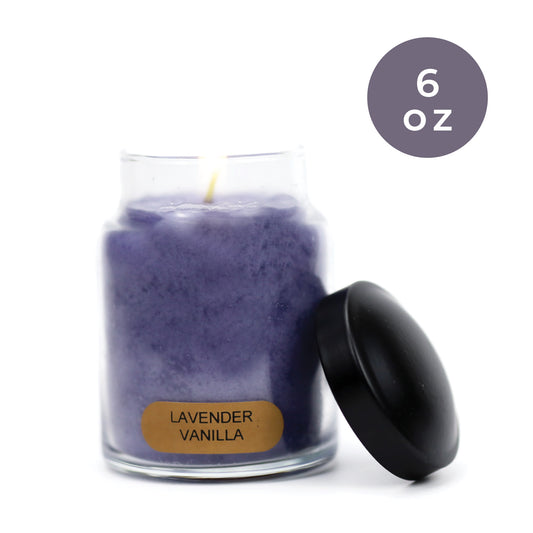 6
oz

LAVENDER
VANILLA