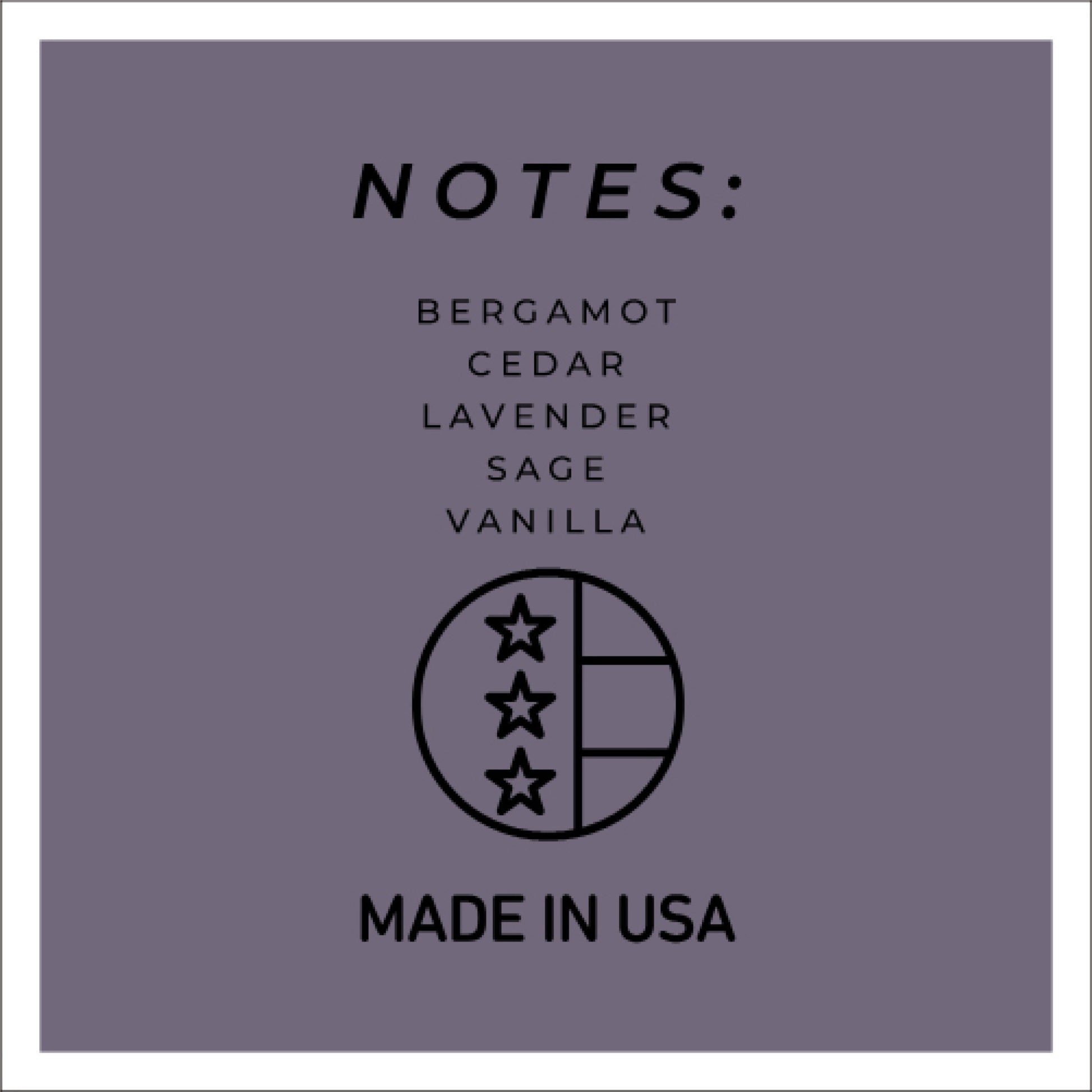 NOTES:

BERGAMOT
CEDAR
LAVENDER
SAGE
VANILLA

MADE IN USA