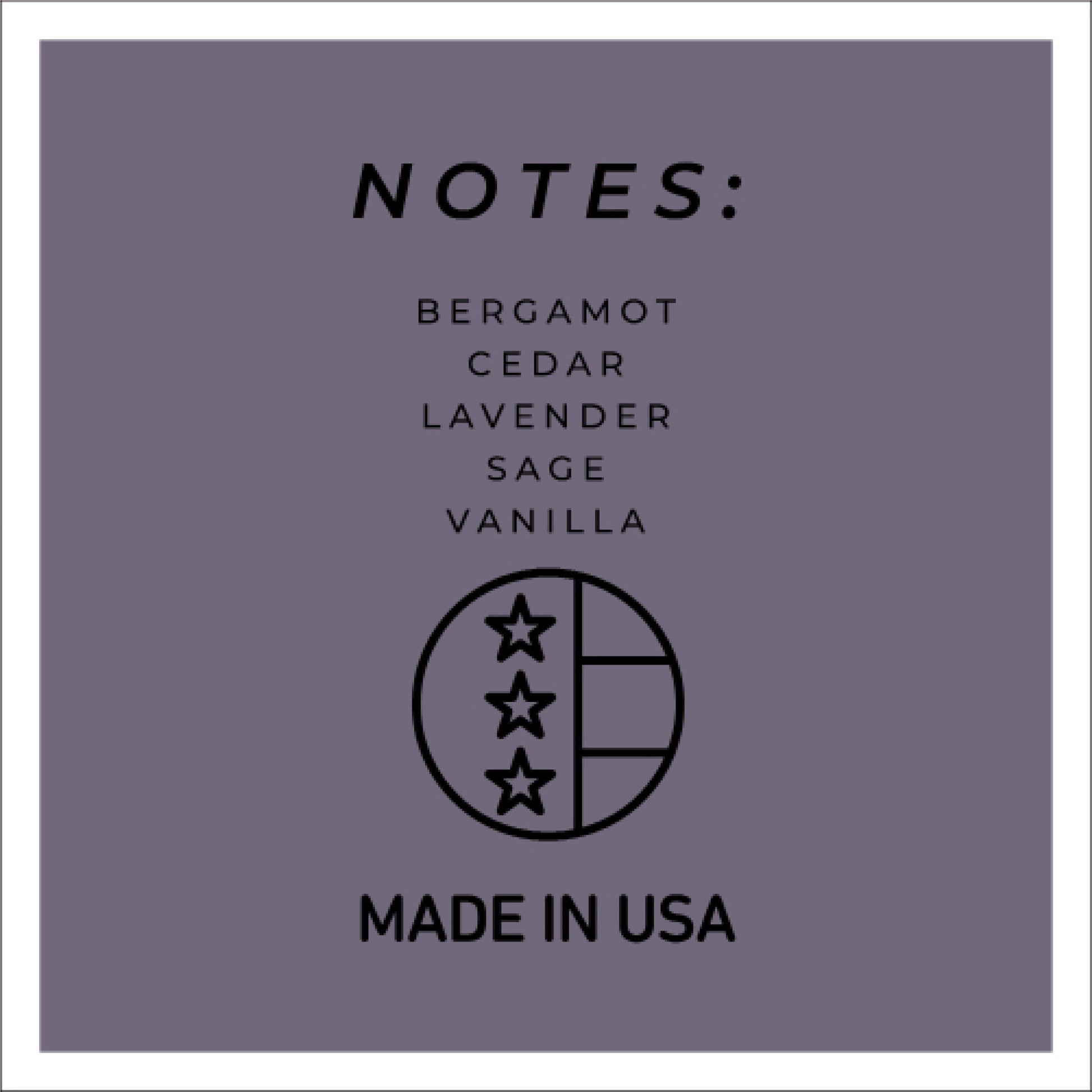 NOTES:

BERGAMOT
CEDAR
LAVENDER
SAGE
VANILLA

MADE IN USA