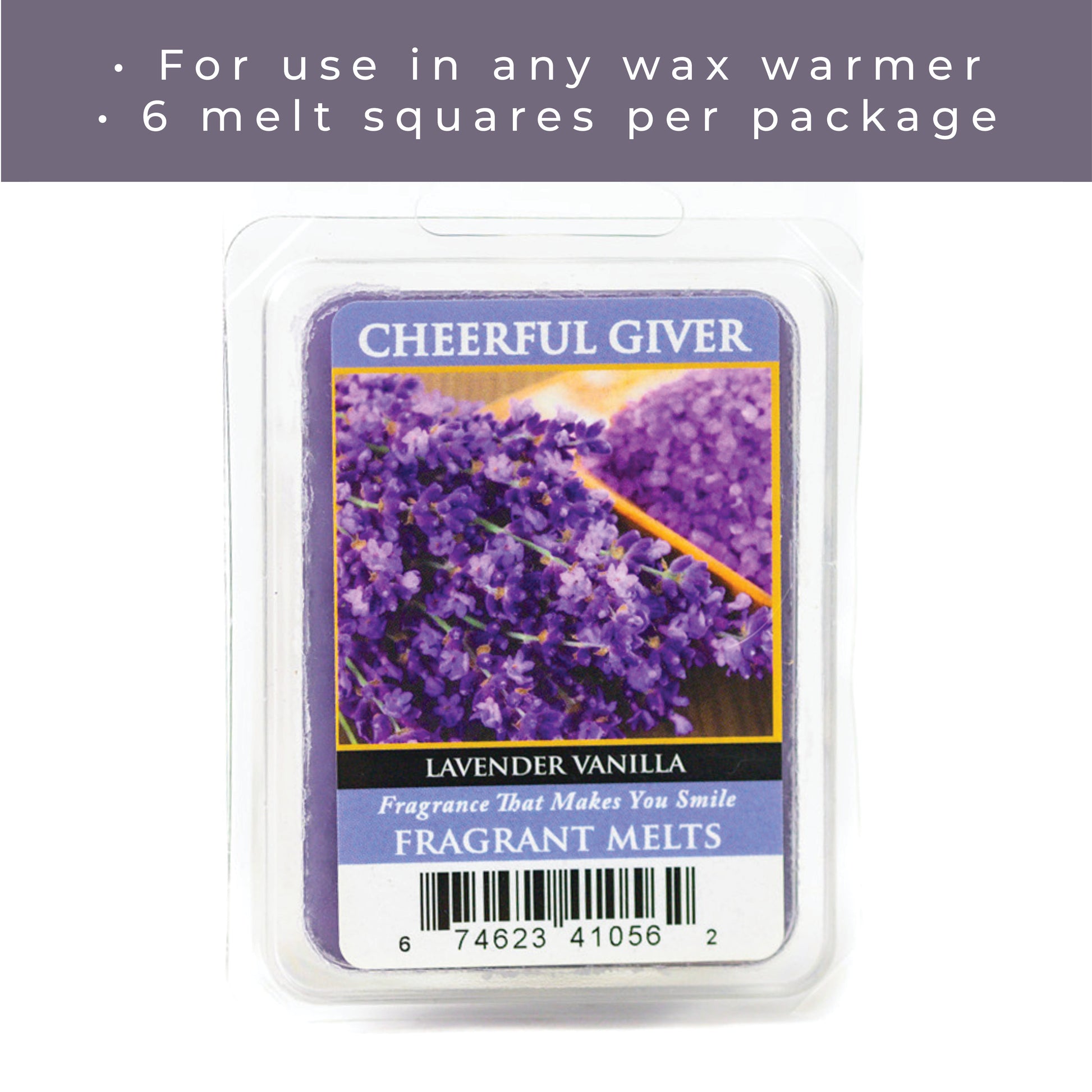 • For use in any wax warmer
• 6 melt squares per package

CHEERFUL GIVER

LAVENDER VANILLA

Fragrance That Makes You Smile
FRAGRANT MELTS

6 74623 41056 2