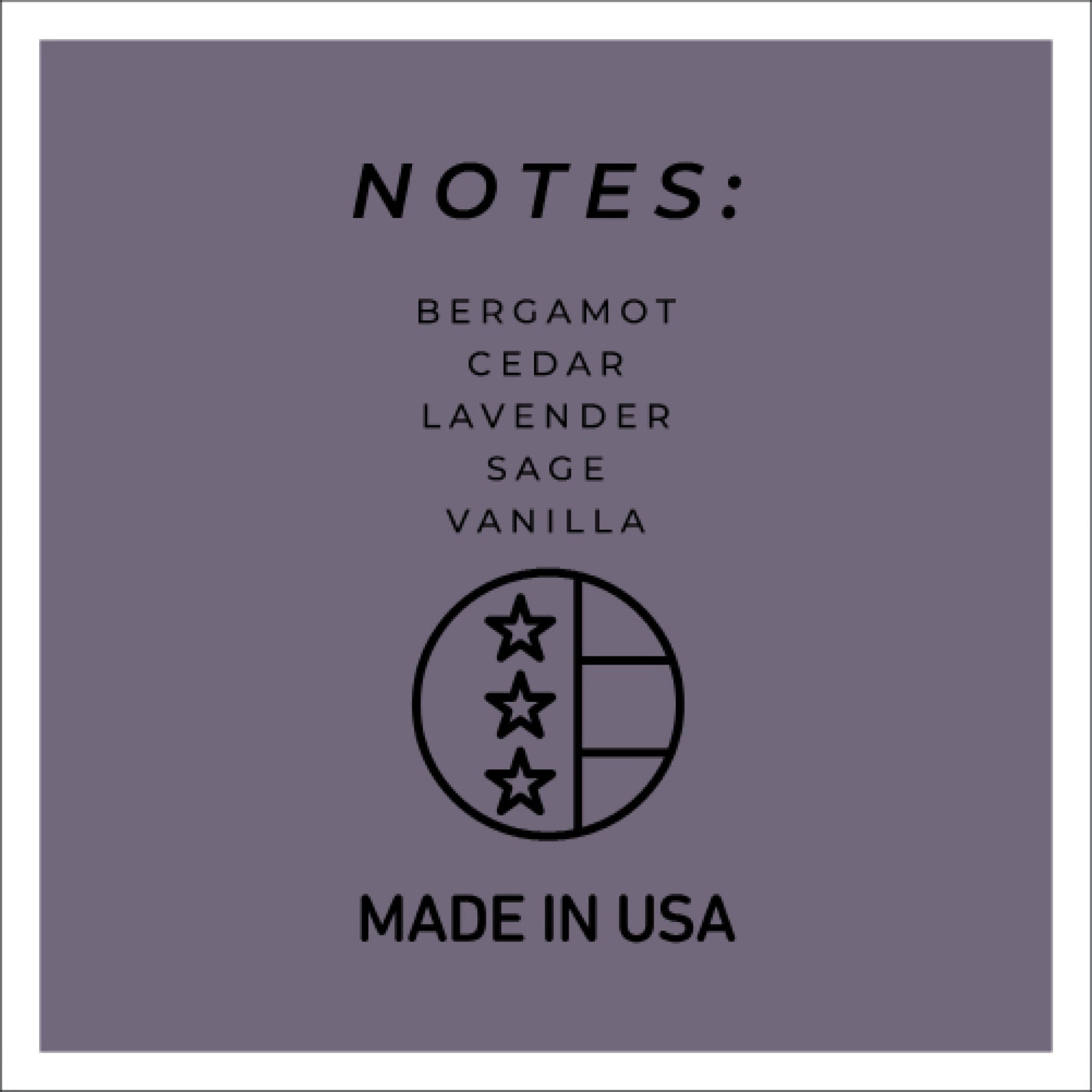 NOTES:

BERGAMOT
CEDAR
LAVENDER
SAGE
VANILLA

MADE IN USA