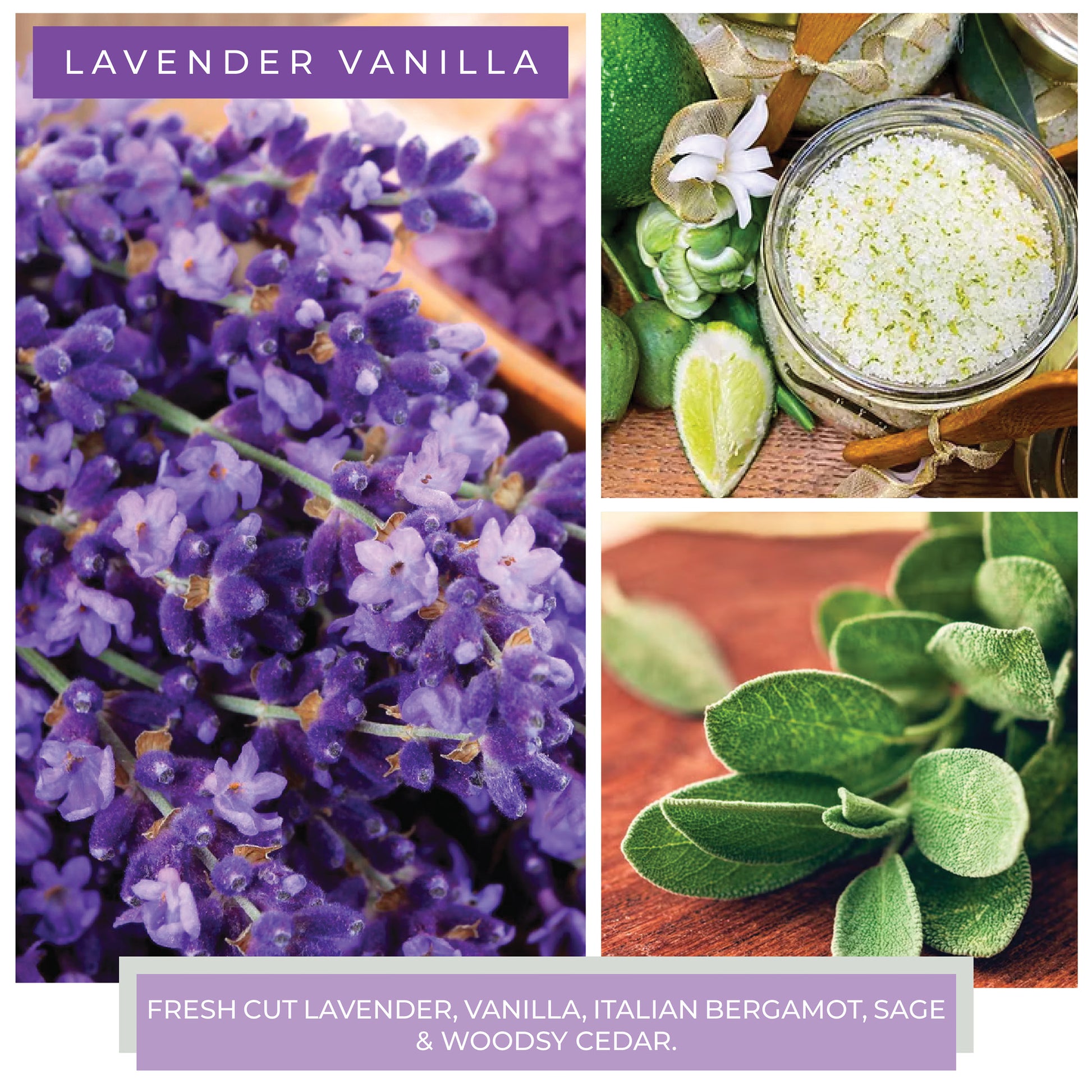 LAVENDER VANILLA

FRESH CUT LAVENDER, VANILLA, ITALIAN BERGAMOT, SAGE & WOODSY CEDAR.