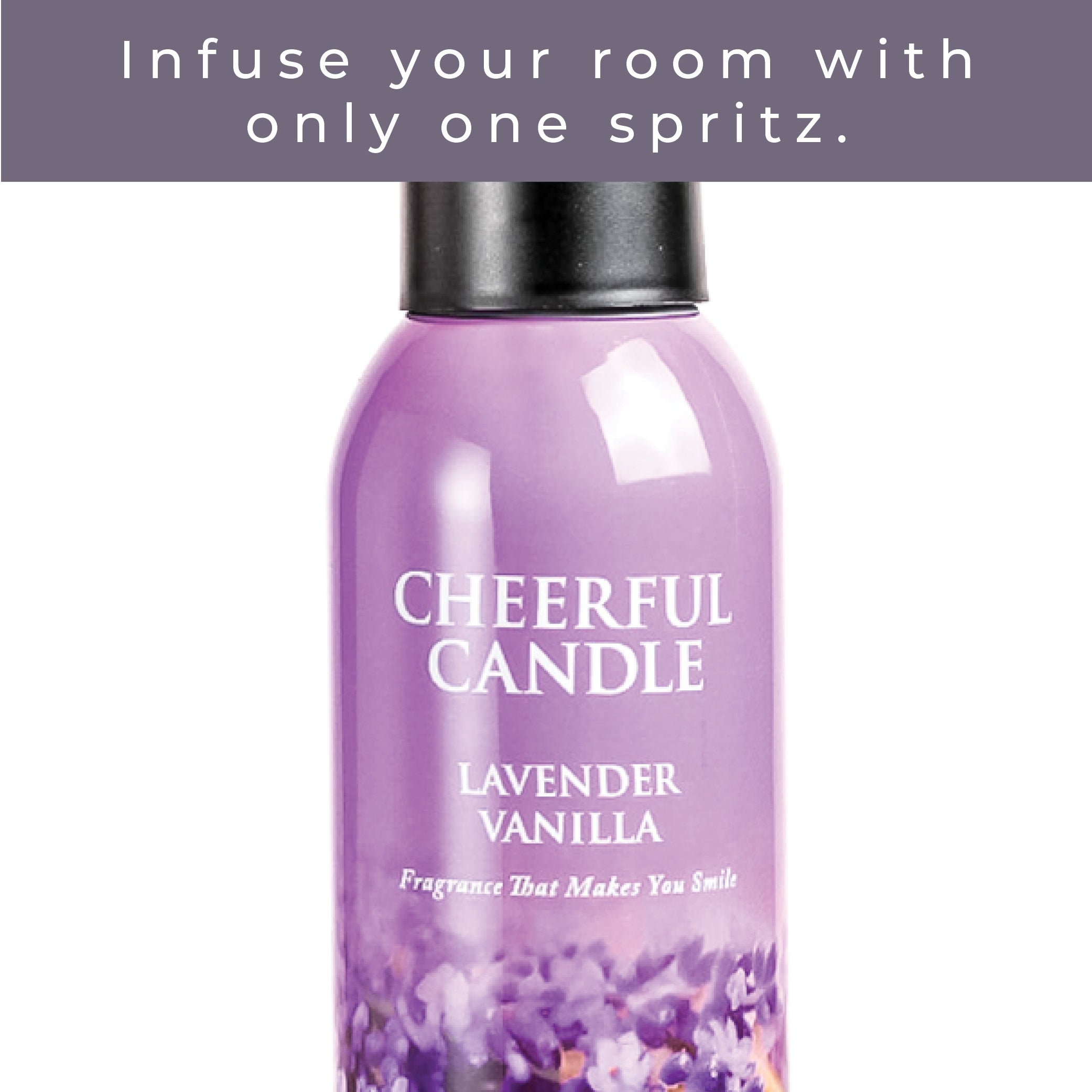 Infuse your room with only one spritz.

CHEERFUL CANDLE

LAVENDER VANILLA

Fragrance That Makes You Smile