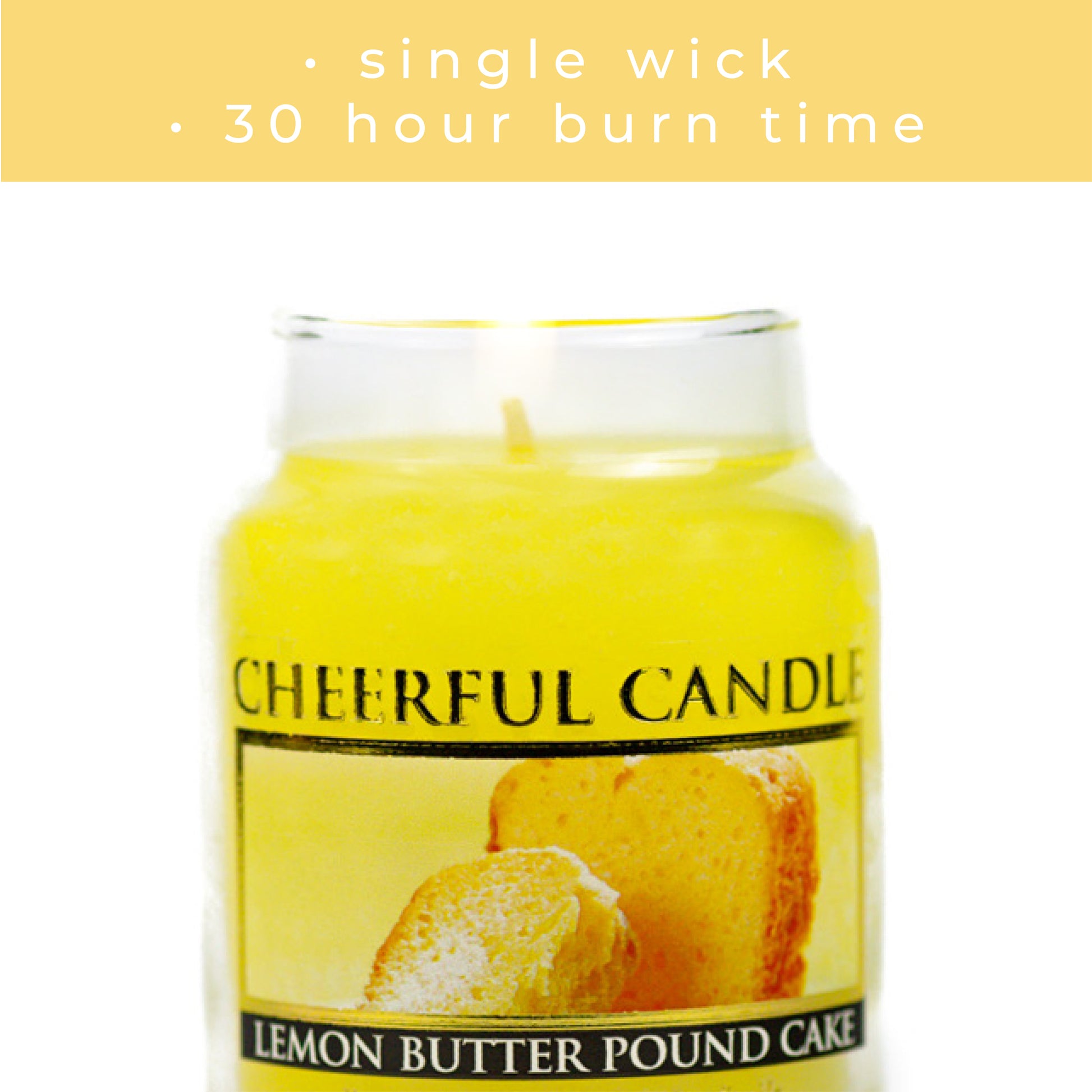 • single wick
• 30 hour burn time

CHEERFUL CANDLE

LEMON BUTTER POUND CAKE