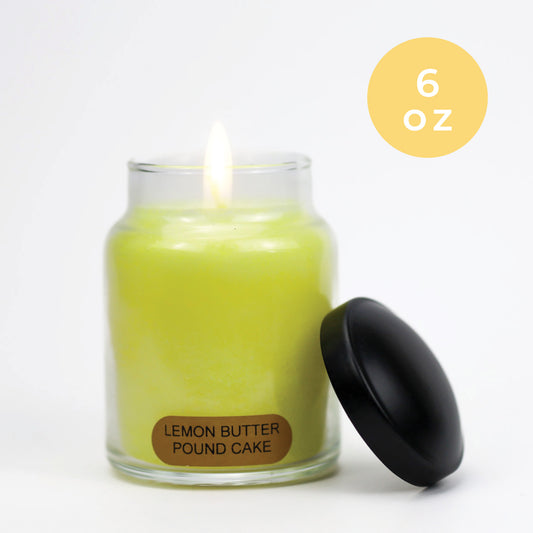 6
oz

LEMON BUTTER
POUND CAKE