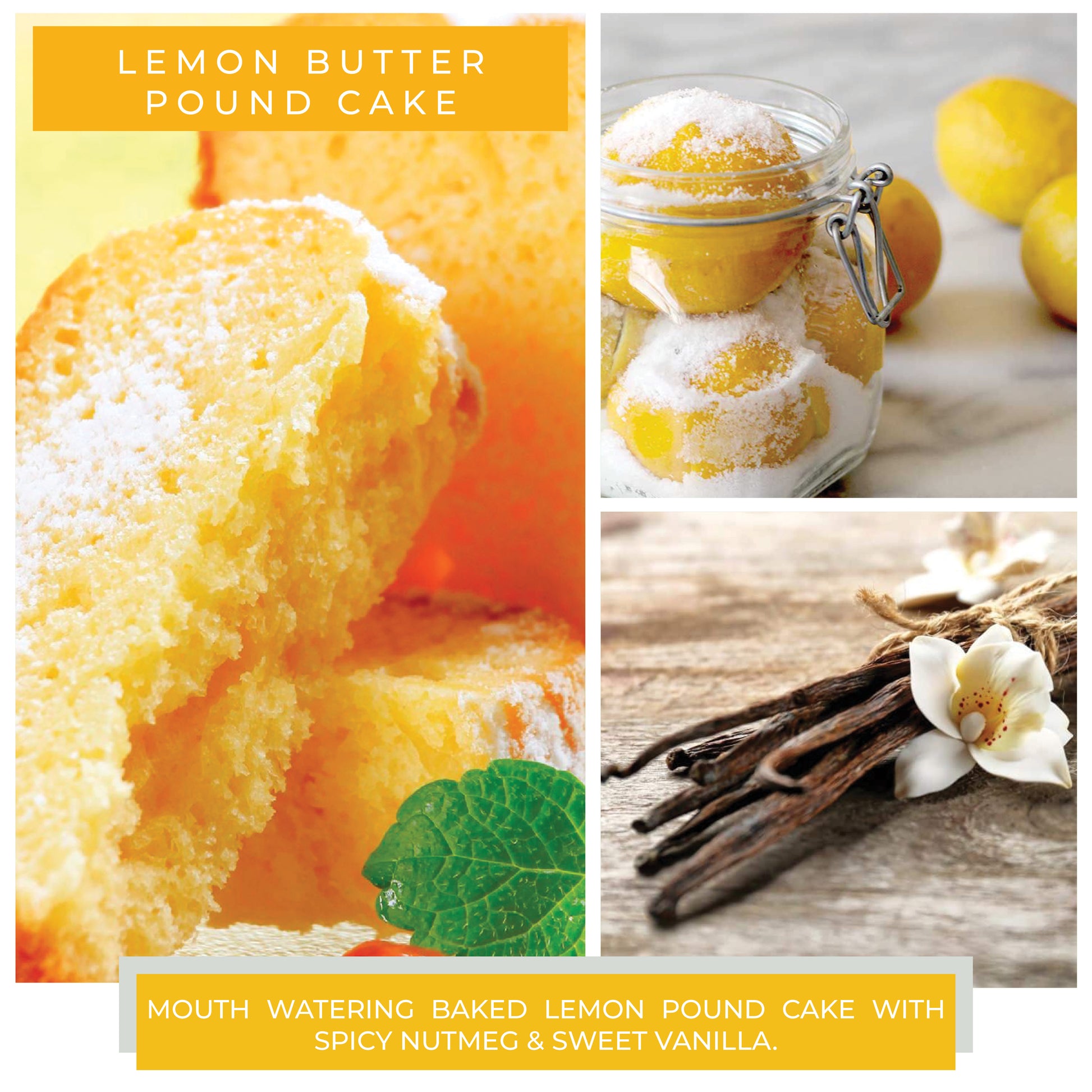 LEMON BUTTER POUND CAKE

MOUTH WATERING BAKED LEMON POUND CAKE WITH SPICY NUTMEG & SWEET VANILLA.