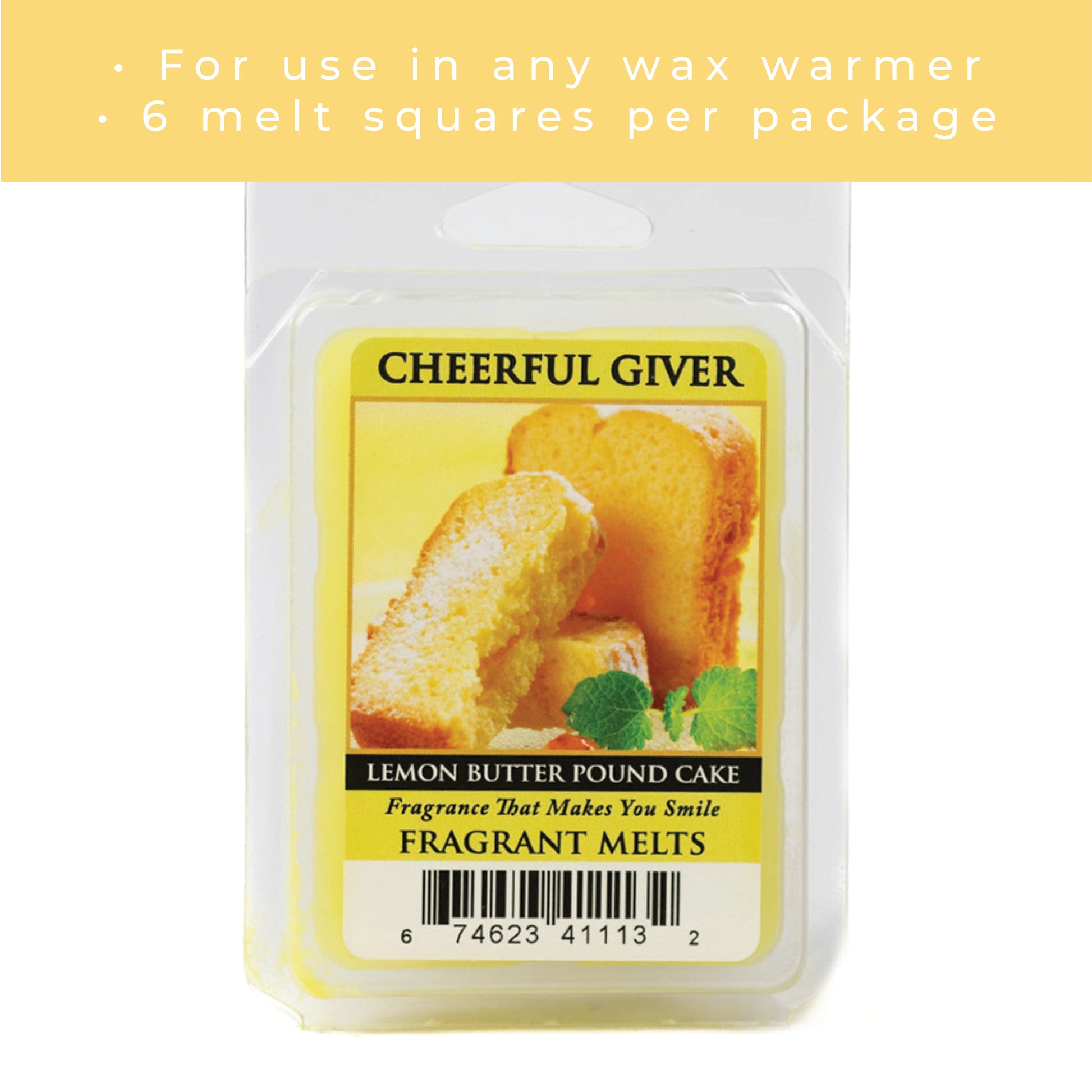 • For use in any wax warmer
• 6 melt squares per package

CHEERFUL GIVER

LEMON BUTTER POUND CAKE
Fragrance That Makes You Smile
FRAGRANT MELTS

6 74623 41113 2