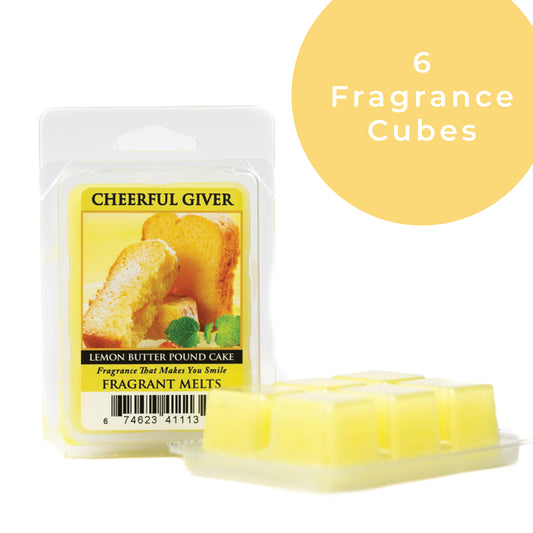 6
Fragrance
Cubes

CHEERFUL GIVER

LEMON BUTTER POUND CAKE

Fragrance That Makes You Smile

FRAGRANT MELTS

6 74623 41113