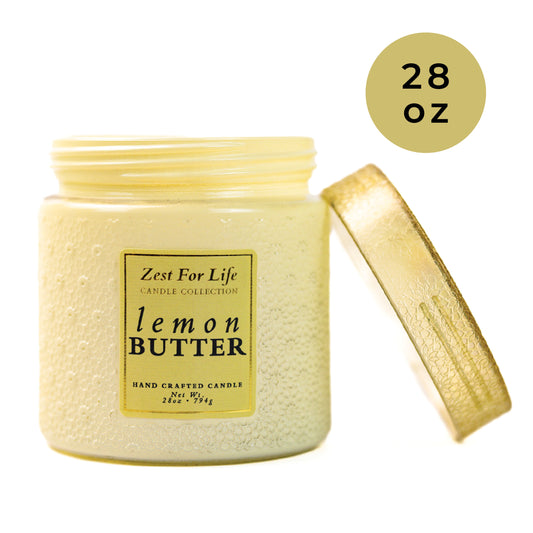 28 oz

Zest For Life
CANDLE COLLECTION

lemon
BUTTER

HAND CRAFTED CANDLE
Net Wt.
28oz • 794g