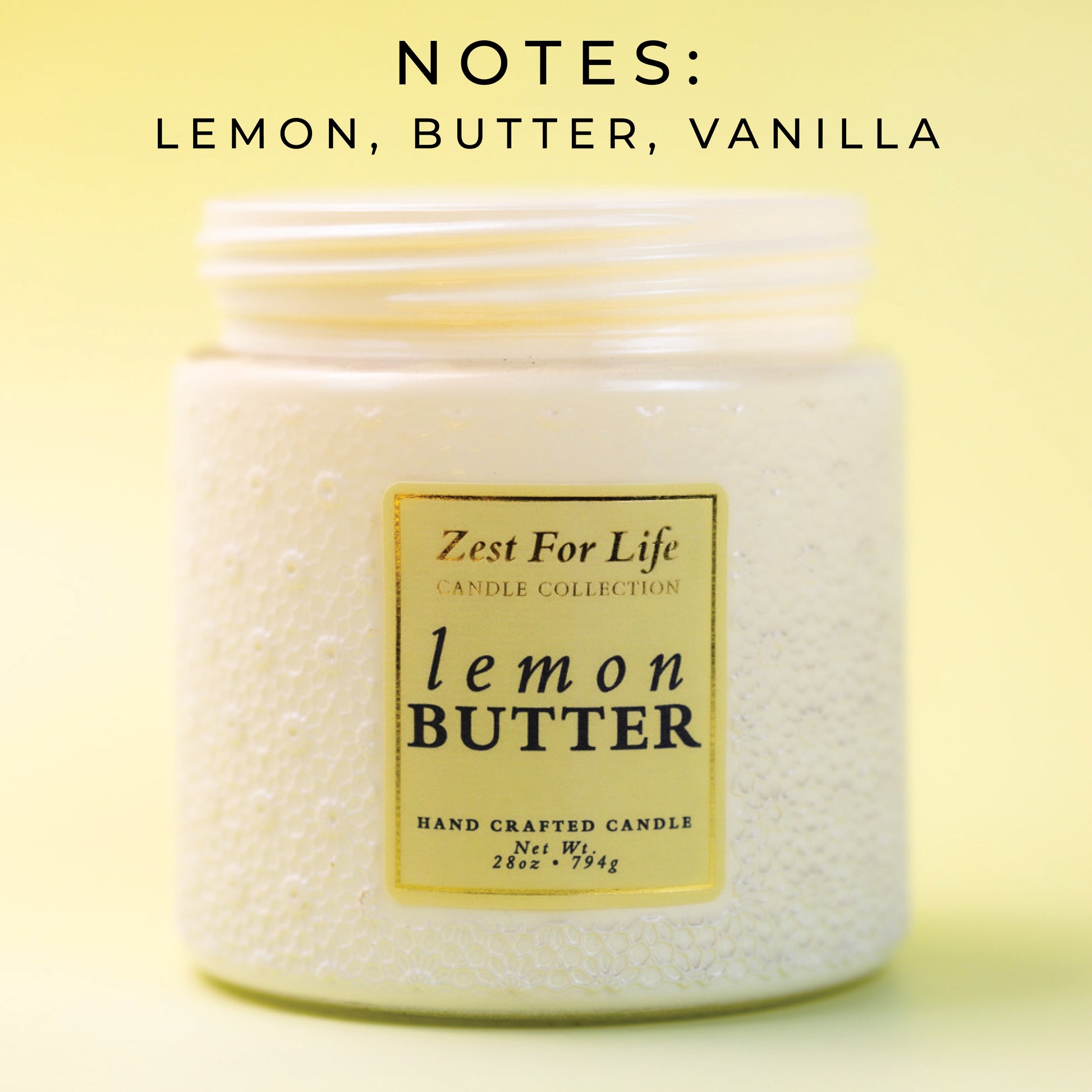 NOTES:
LEMON, BUTTER, VANILLA

Zest For Life
CANDLE COLLECTION

lemon
BUTTER

HAND CRAFTED CANDLE
Net Wt.
28oz • 794g