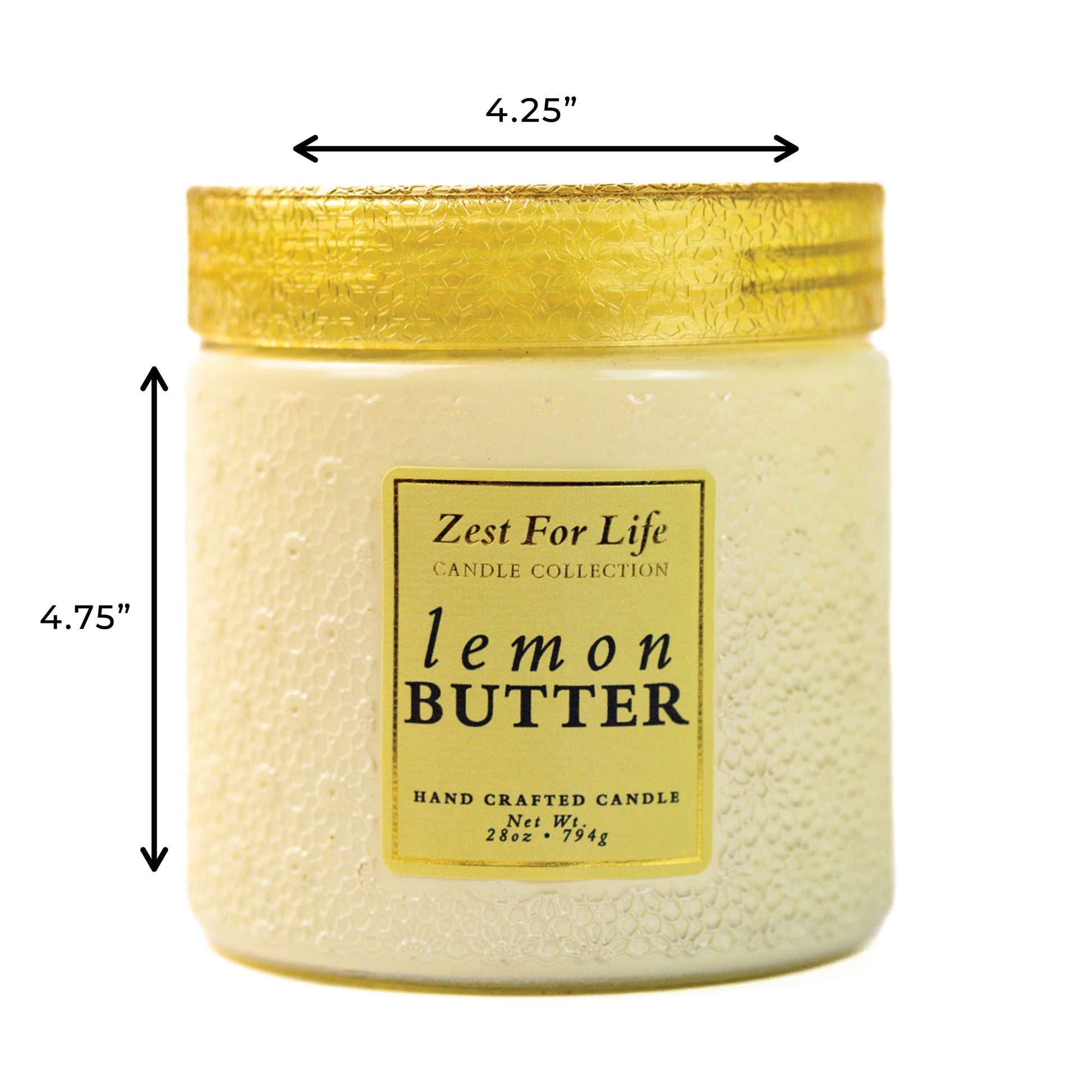 4.25”

4.75”

Zest For Life
CANDLE COLLECTION

lemon
BUTTER

HAND CRAFTED CANDLE
Net Wt.
28oz • 794g