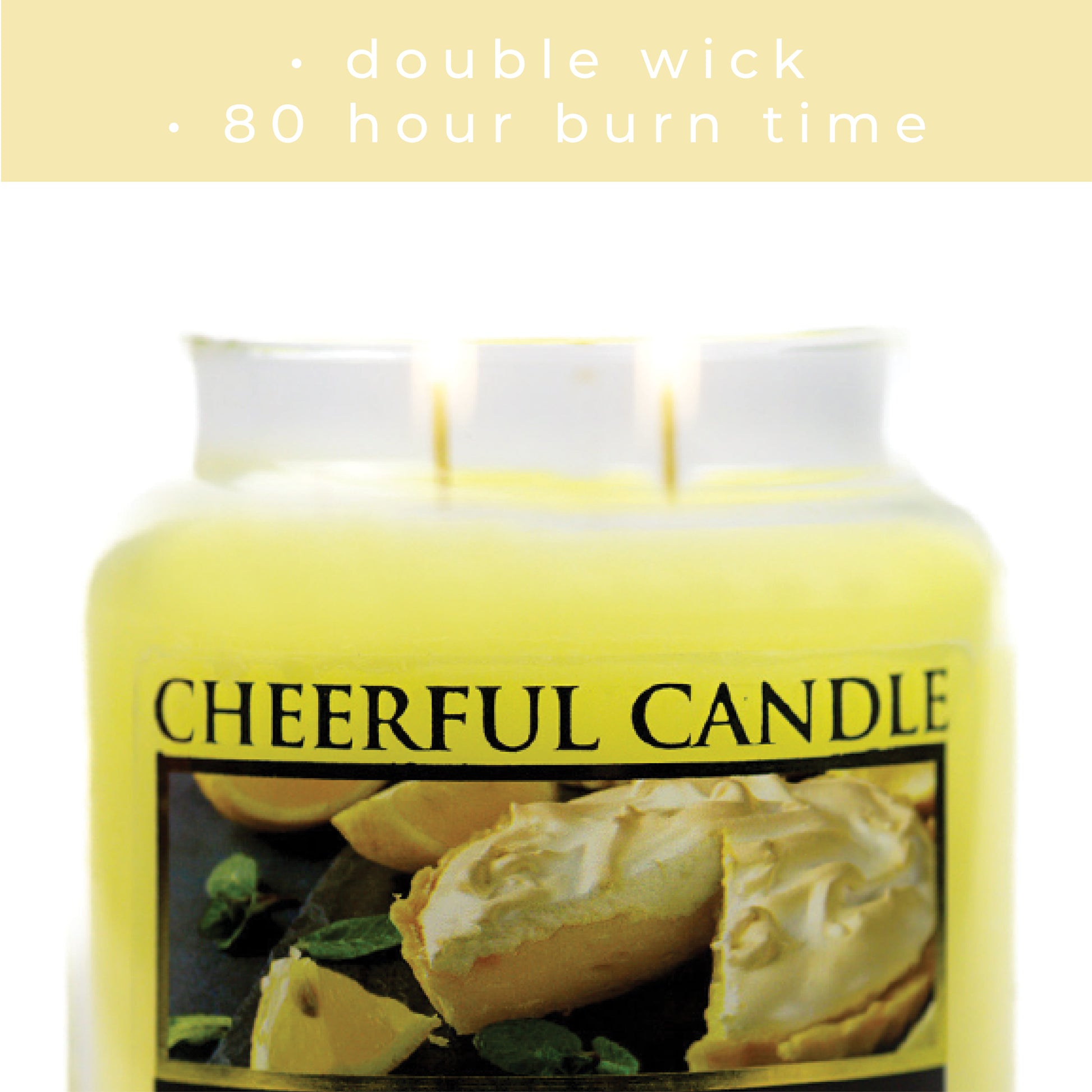 · double wick
· 80 hour burn time

CHEERFUL CANDLE