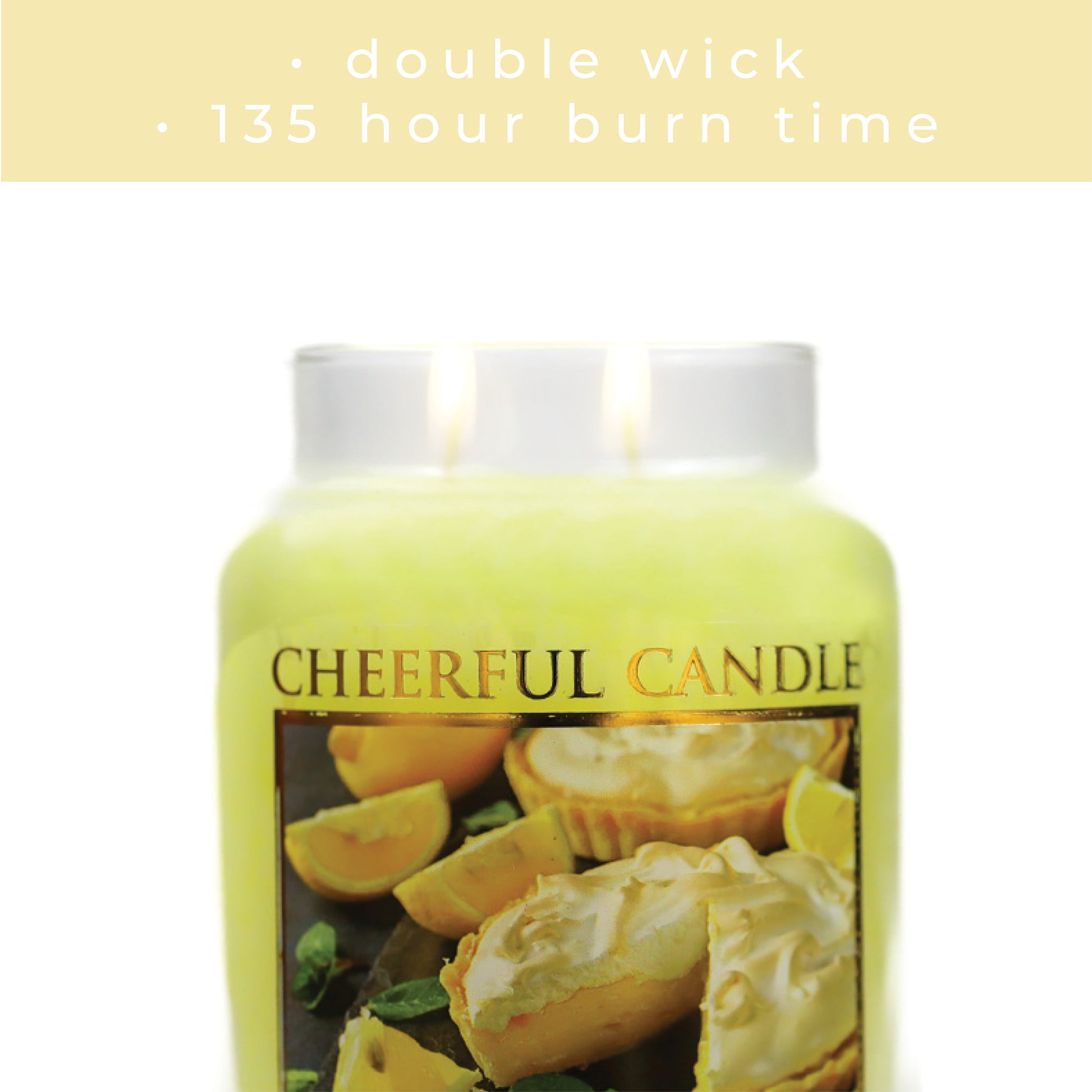 • double wick
• 135 hour burn time

CHEERFUL CANDLE