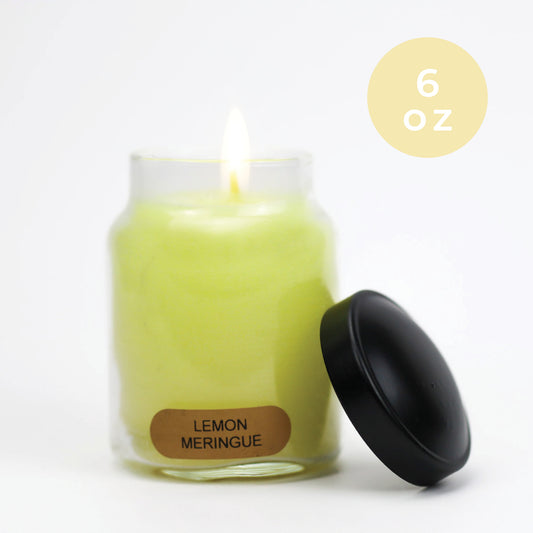 6
oz

LEMON
MERINGUE