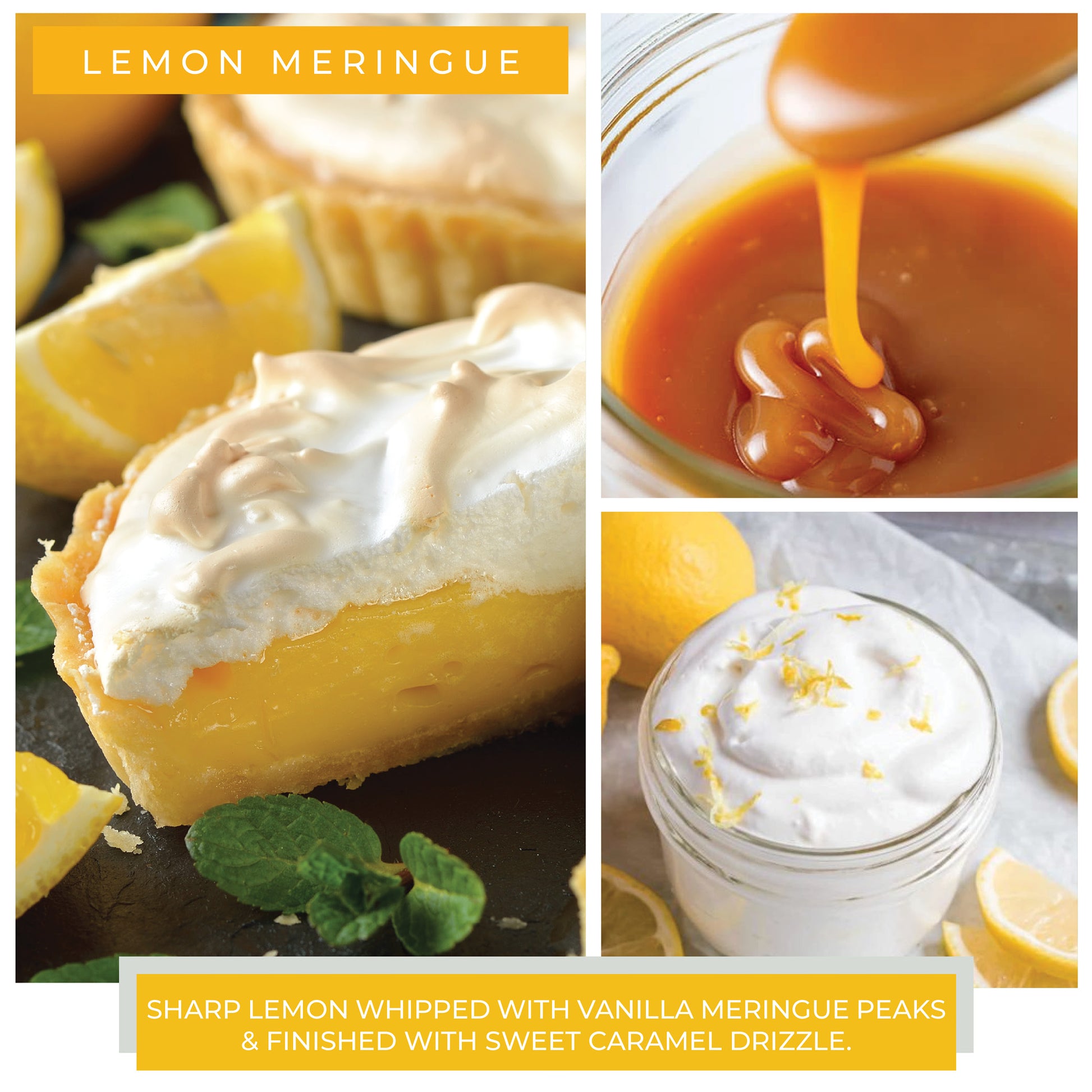 LEMON MERINGUE

SHARP LEMON WHIPPED WITH VANILLA MERINGUE PEAKS & FINISHED WITH SWEET CARAMEL DRIZZLE.