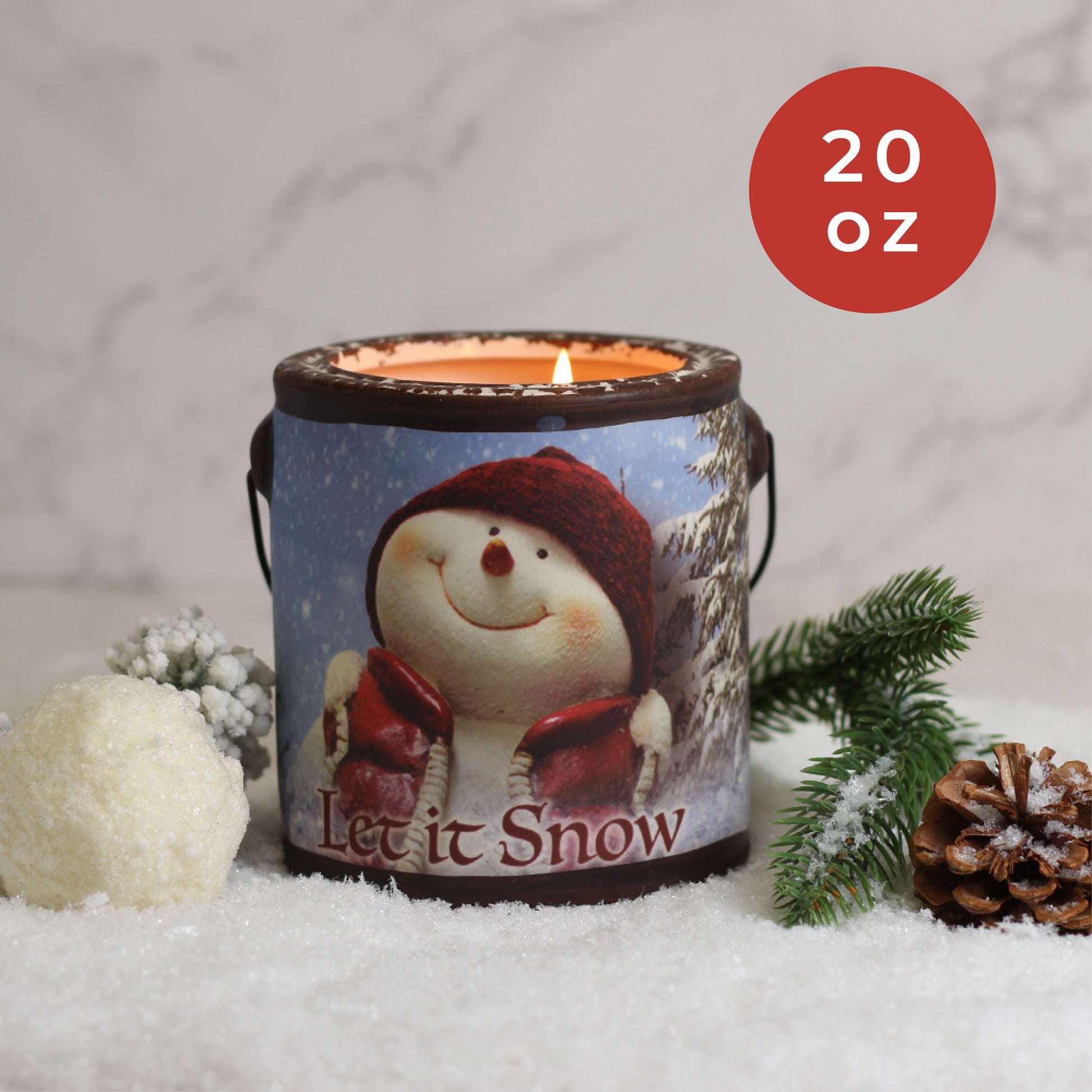 20 oz

Let it Snow