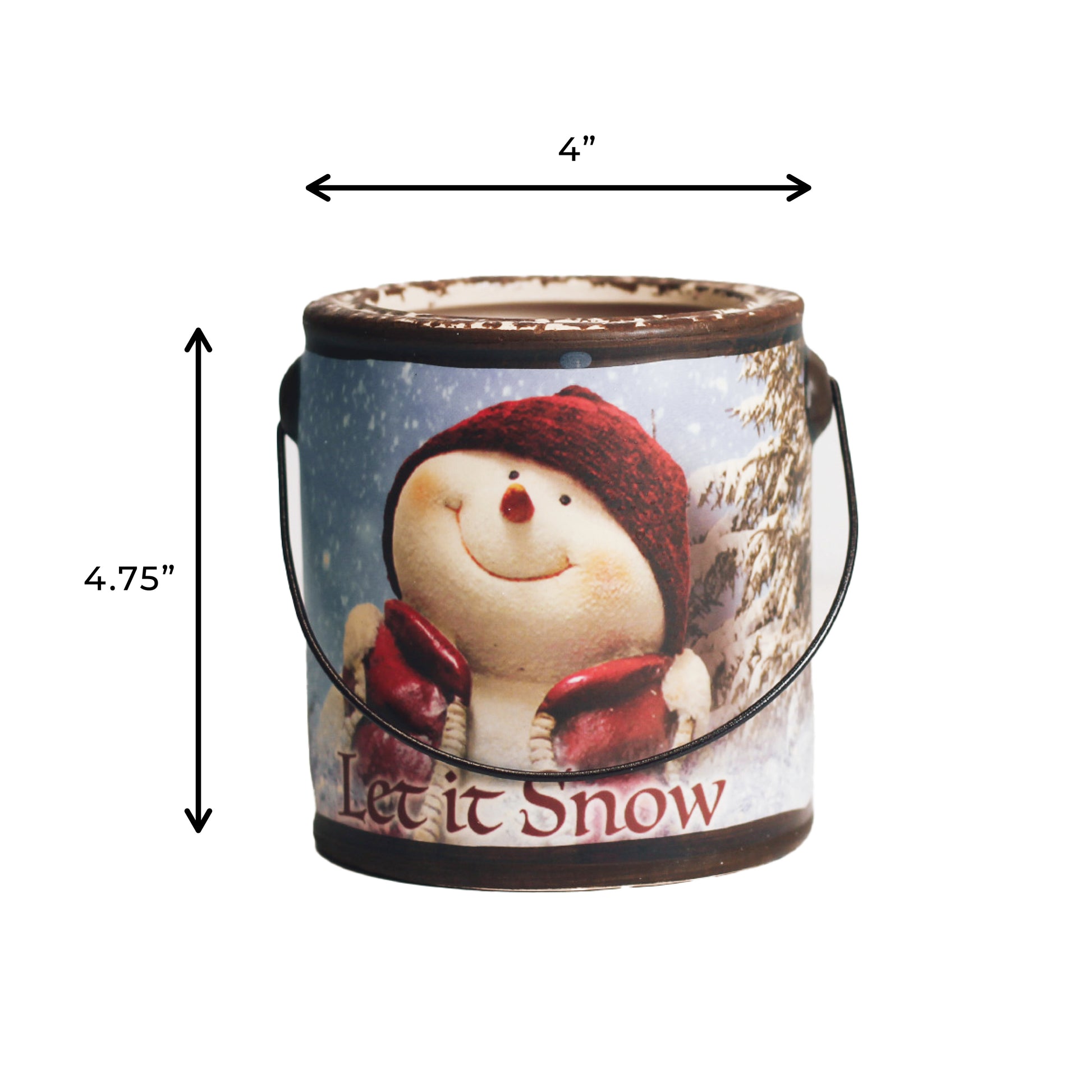 4”

4.75”

Let it Snow