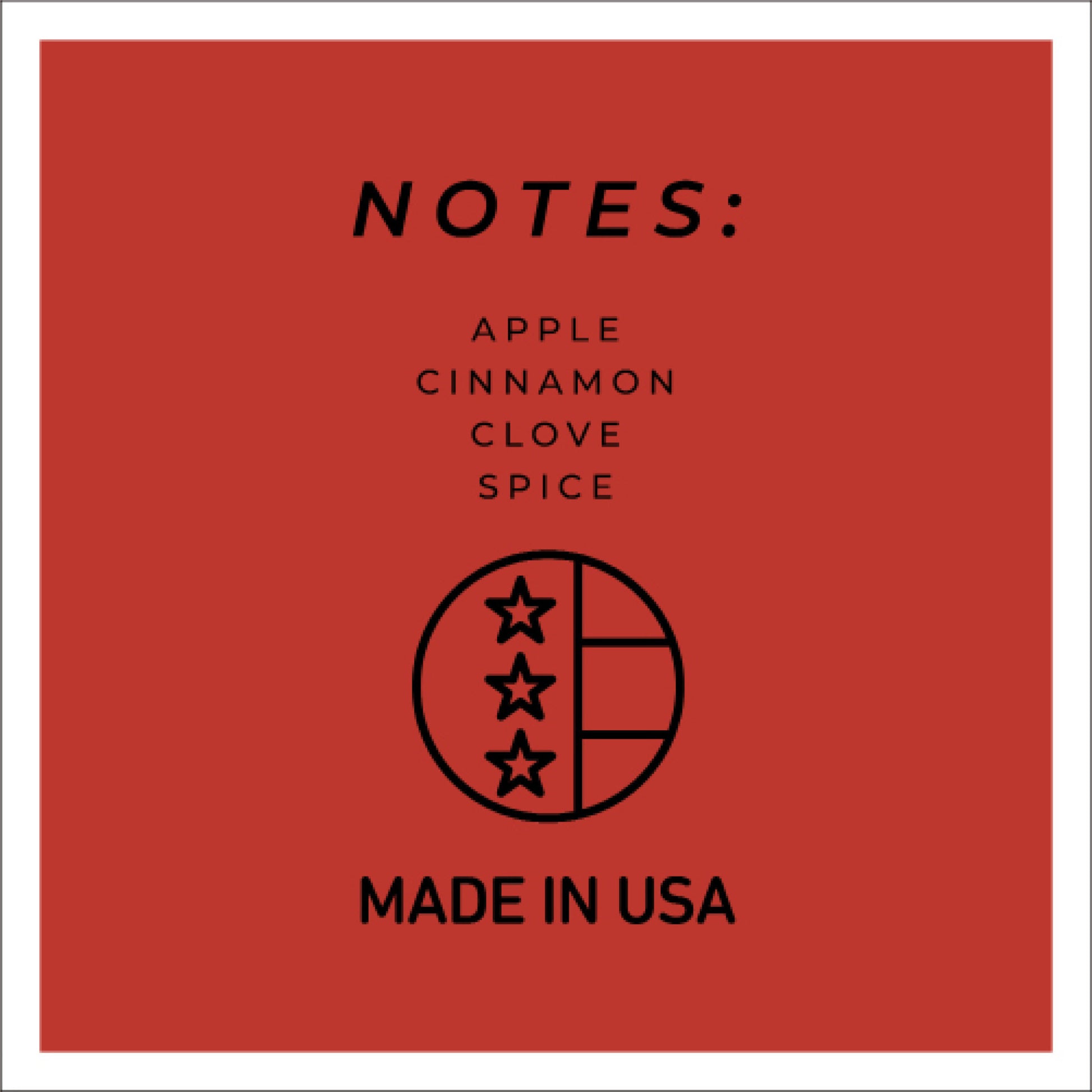 NOTES:

APPLE
CINNAMON
CLOVE
SPICE

MADE IN USA