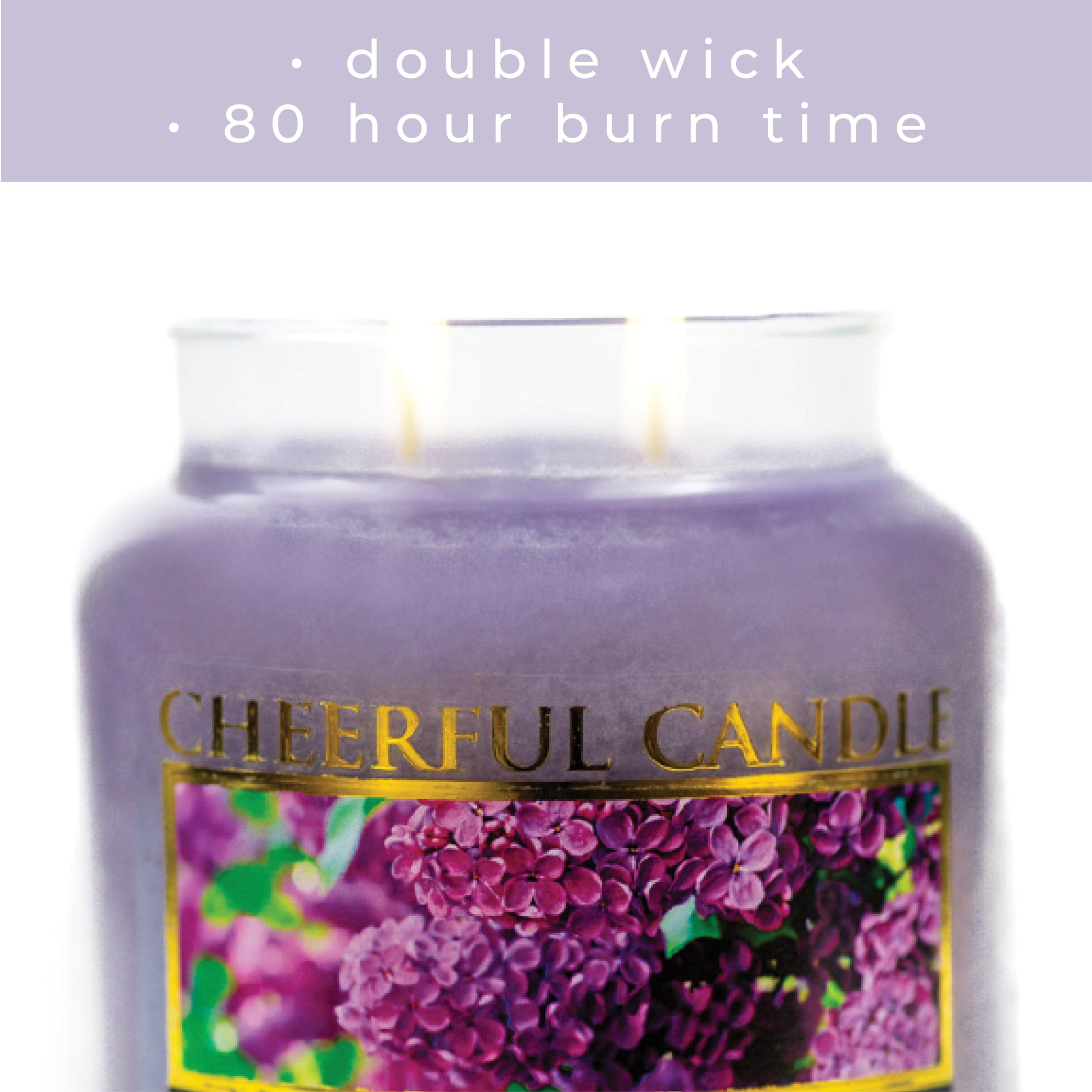 · double wick
· 80 hour burn time

CHEERFUL CANDLE