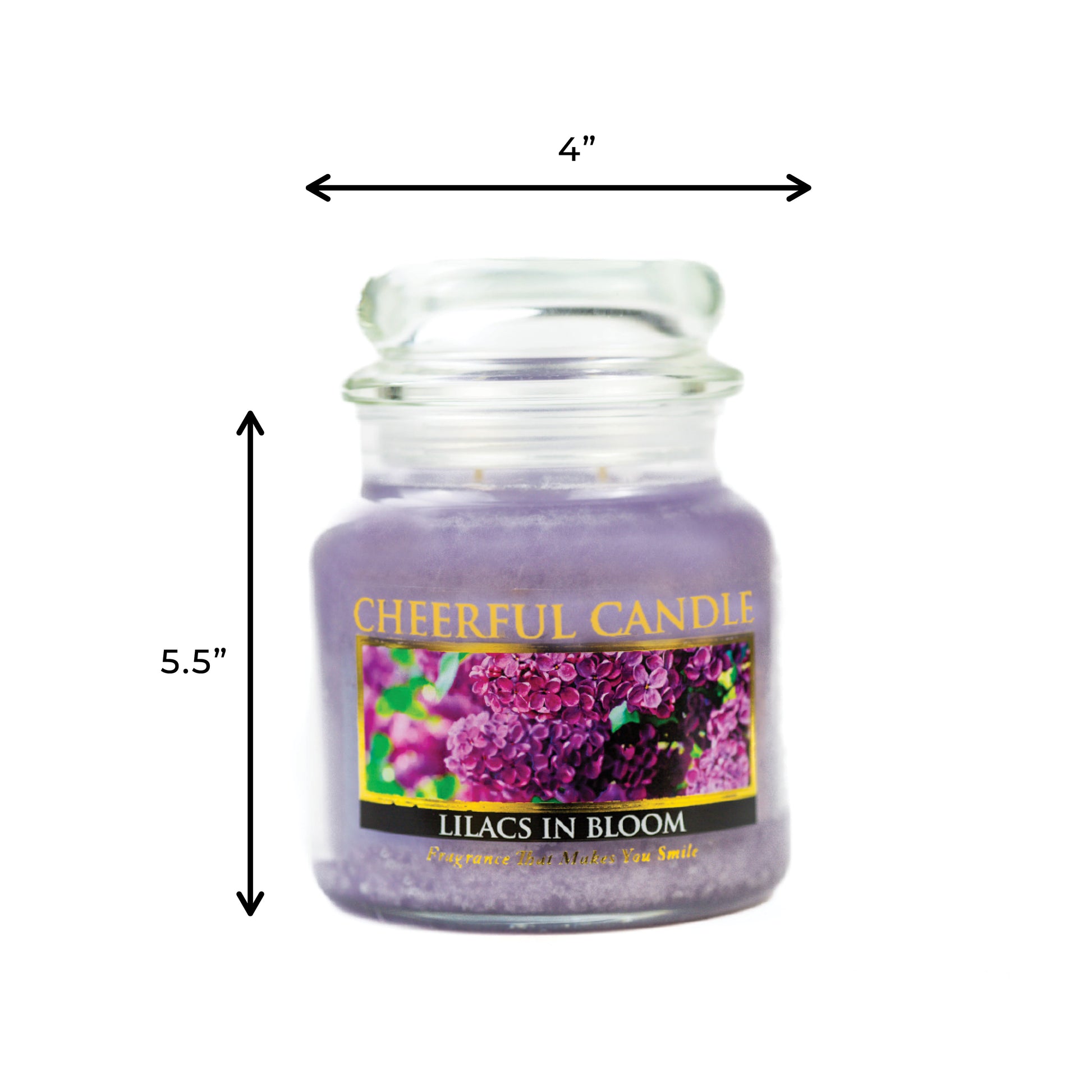 4”

5.5”

CHEERFUL CANDLE

LILACS IN BLOOM

Fragrance That Makes You Smile