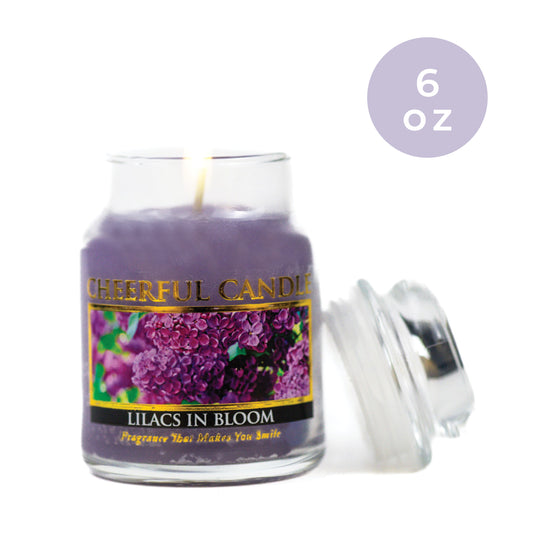 6
oz

CHEERFUL CANDLE

LILACS IN BLOOM

Fragrance That Makes You Smile