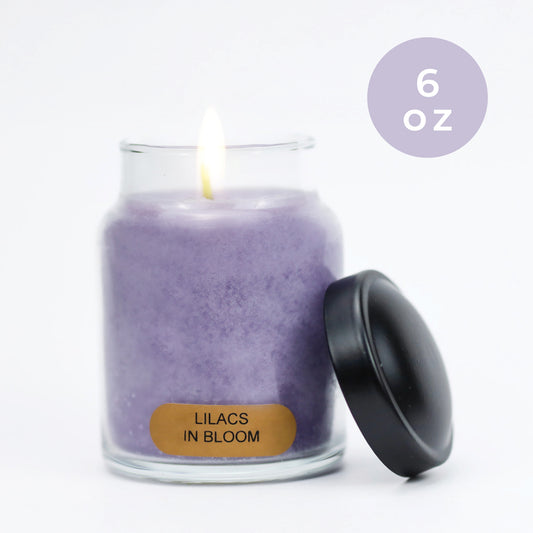 6
oz

LILACS
IN BLOOM