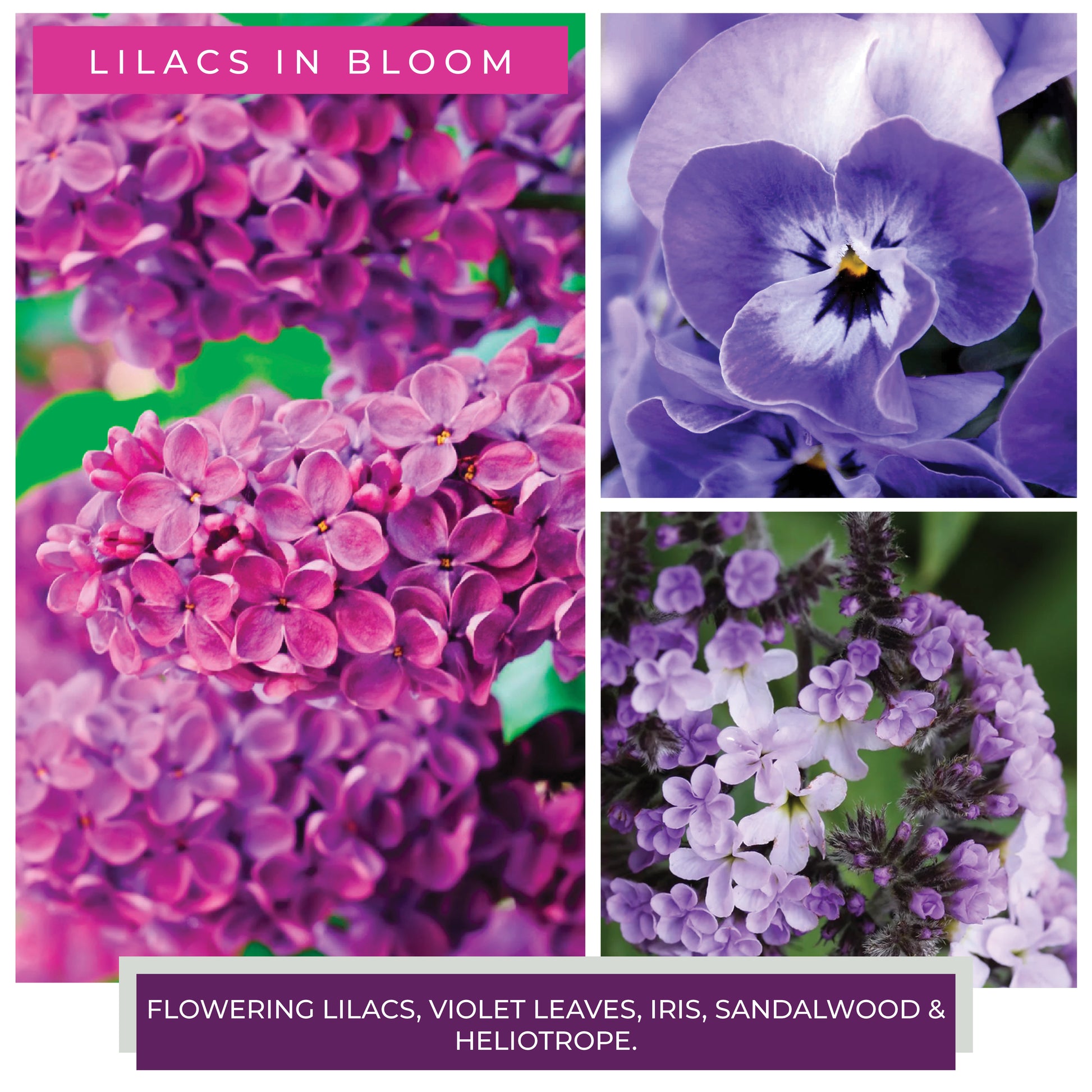 LILACS IN BLOOM

FLOWERING LILACS, VIOLET LEAVES, IRIS, SANDALWOOD & HELIOTROPE.