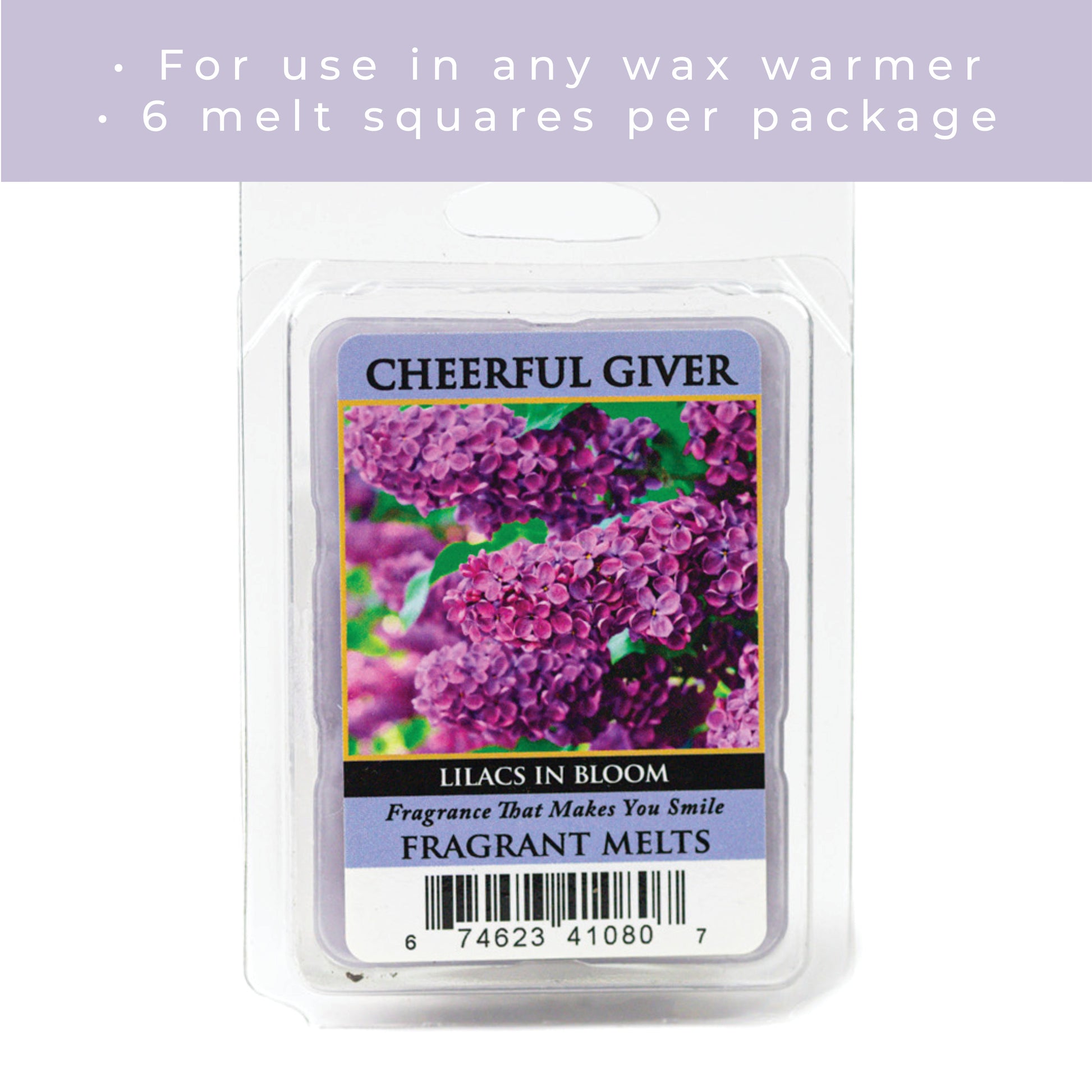 • For use in any wax warmer
• 6 melt squares per package

CHEERFUL GIVER

LILACS IN BLOOM

Fragrance That Makes You Smile

FRAGRANT MELTS

6 74623 41080 7