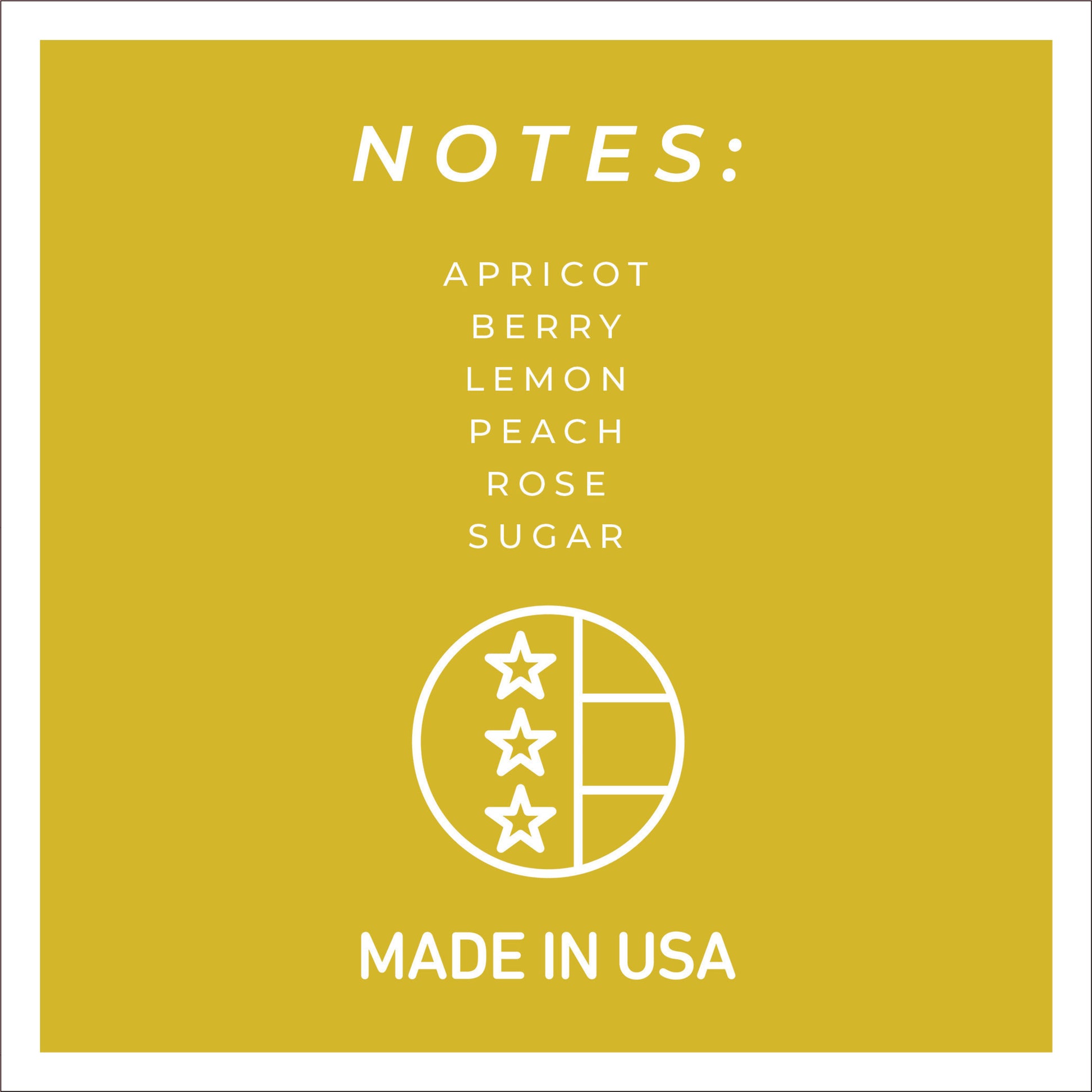 NOTES:

APRICOT
BERRY
LEMON
PEACH
ROSE
SUGAR

MADE IN USA