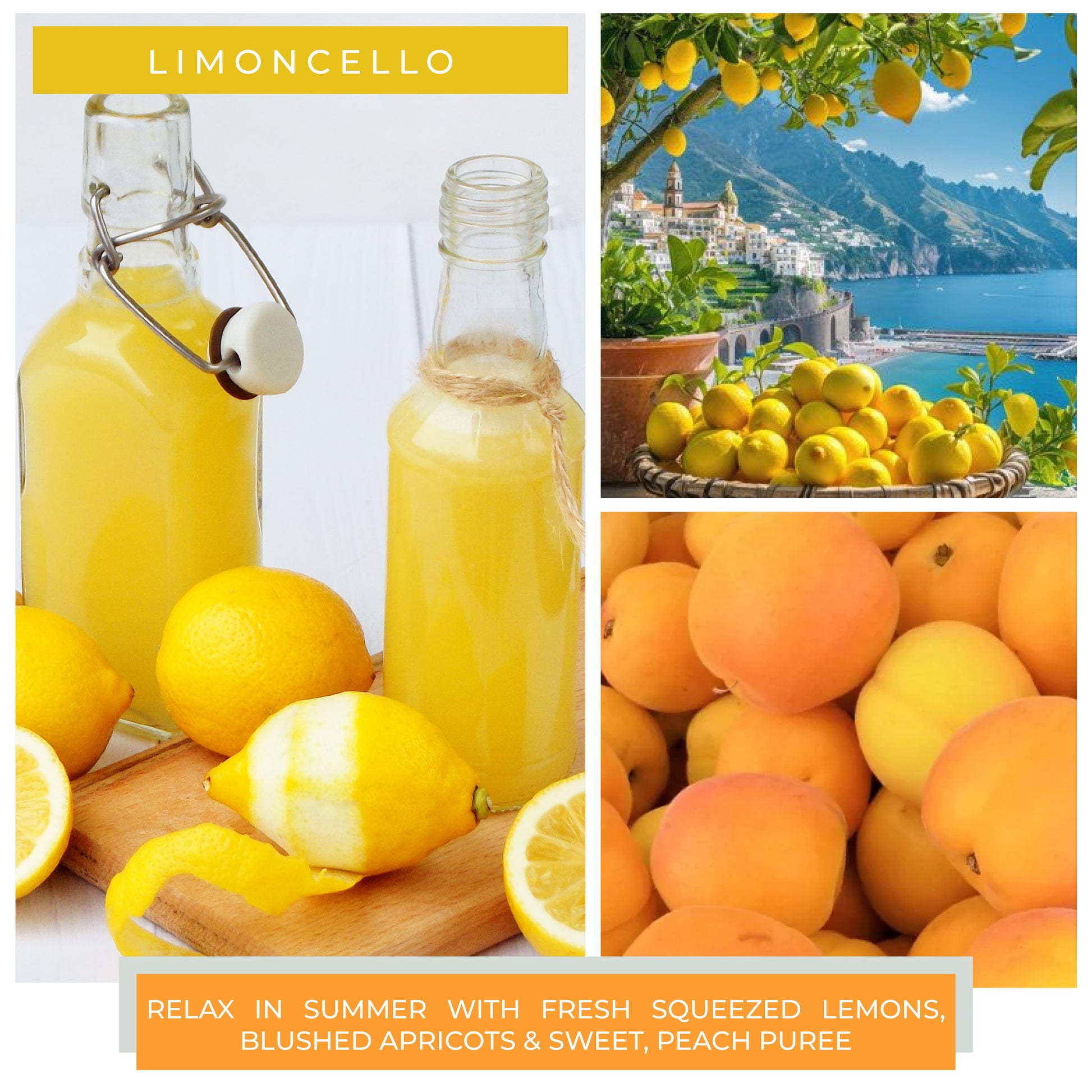 LIMONCELLO

RELAX IN SUMMER WITH FRESH SQUEEZED LEMONS, BLUSHED APRICOTS & SWEET, PEACH PUREE