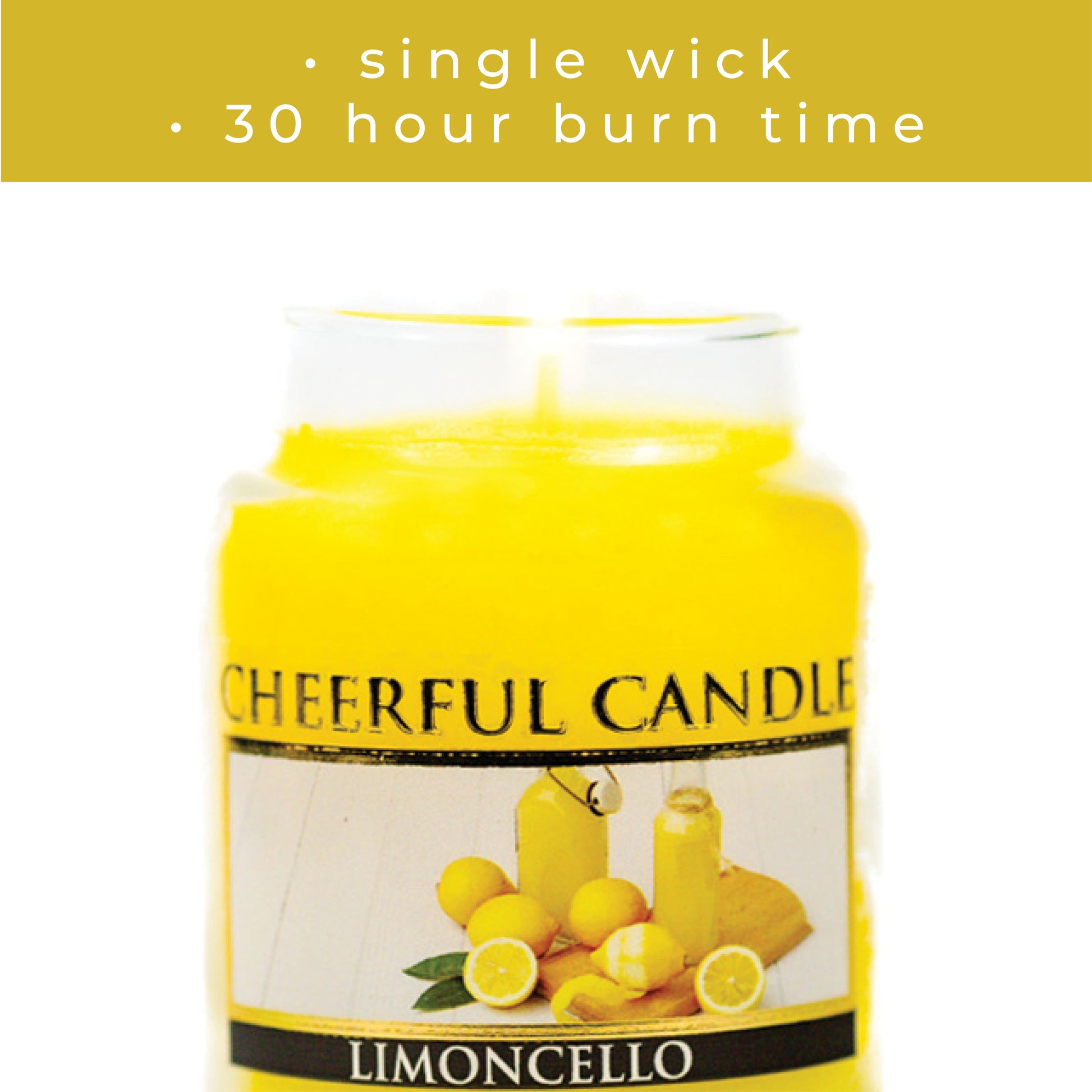 • single wick
• 30 hour burn time

CHEERFUL CANDLE

LIMONCELLO