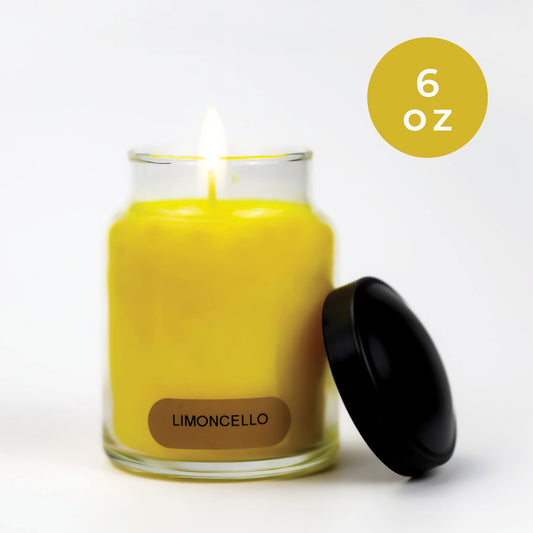 6
oz

LIMONCELLO