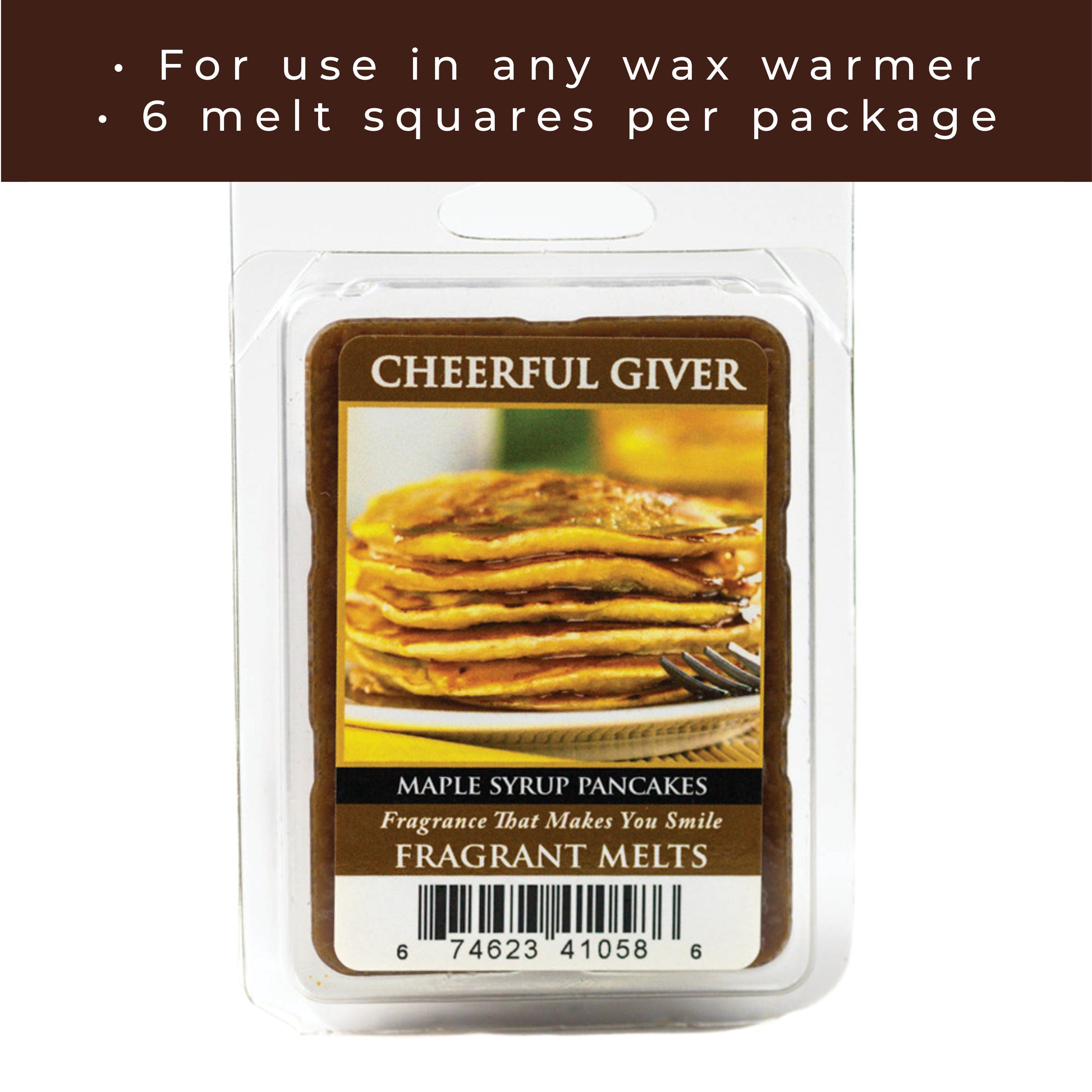 • For use in any wax warmer
• 6 melt squares per package

CHEERFUL GIVER

MAPLE SYRUP PANCAKES
Fragrance That Makes You Smile
FRAGRANT MELTS

6 74623 41058 6