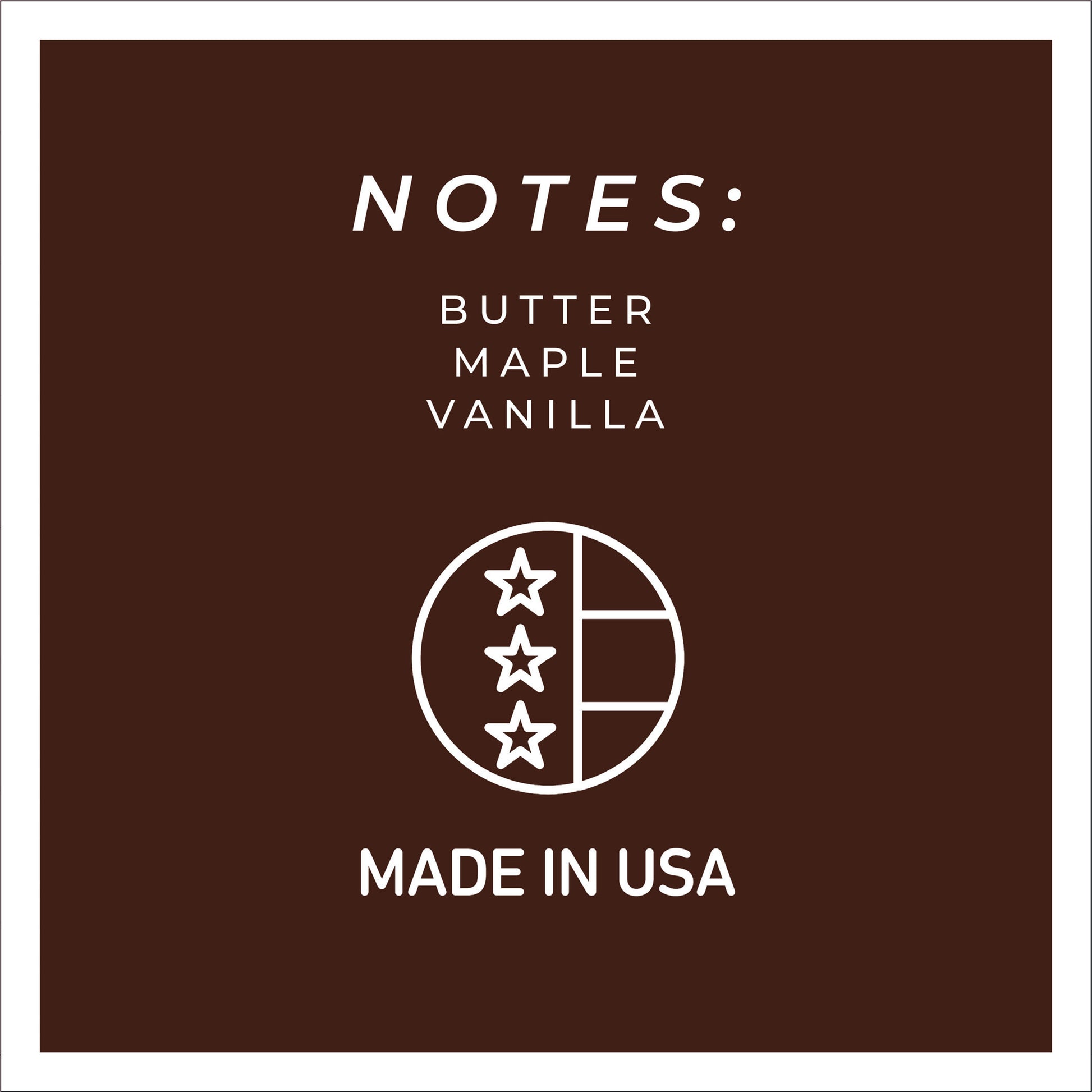 NOTES:

BUTTER
MAPLE
VANILLA

MADE IN USA