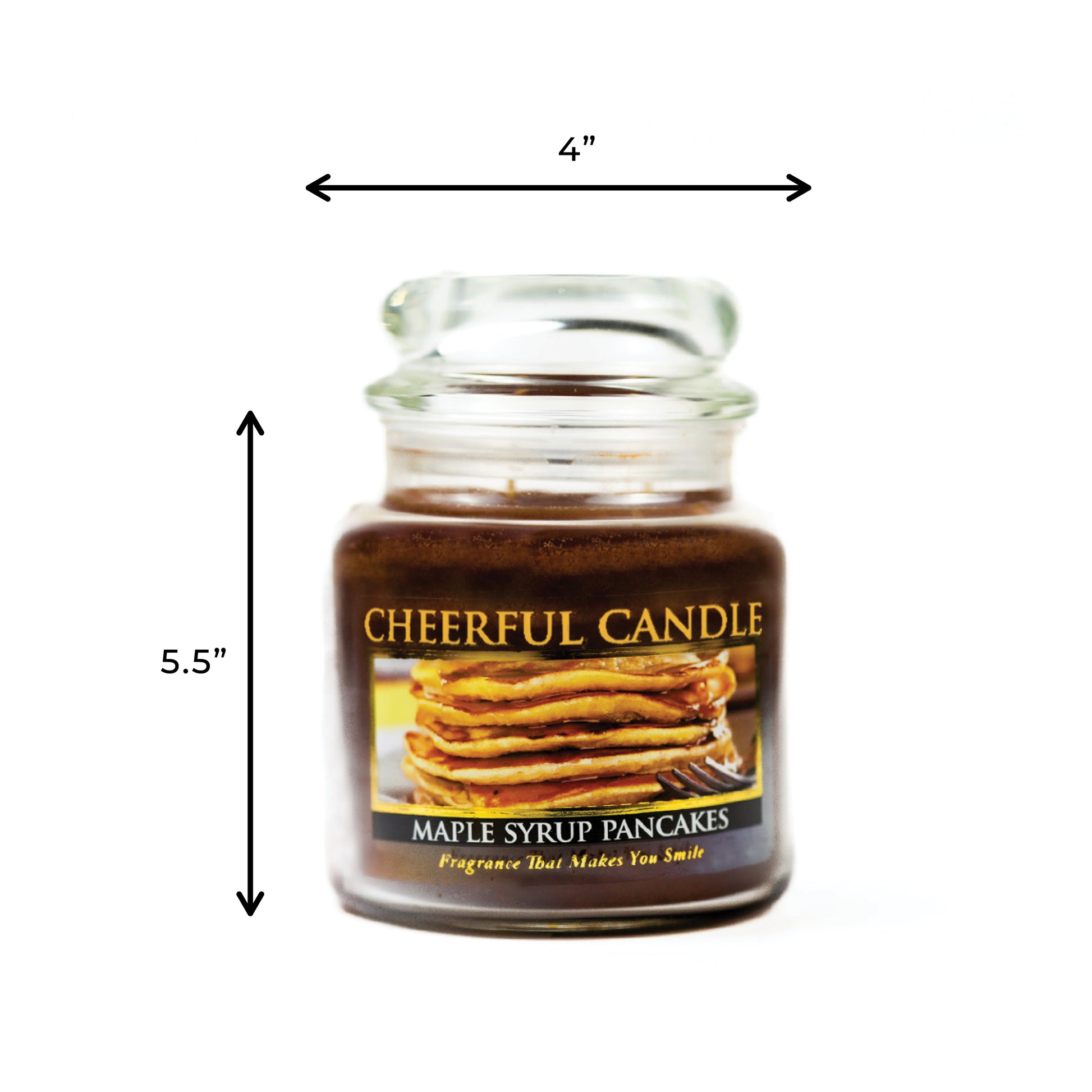 4”

5.5”

CHEERFUL CANDLE

MAPLE SYRUP PANCAKES

Fragrance That Makes You Smile