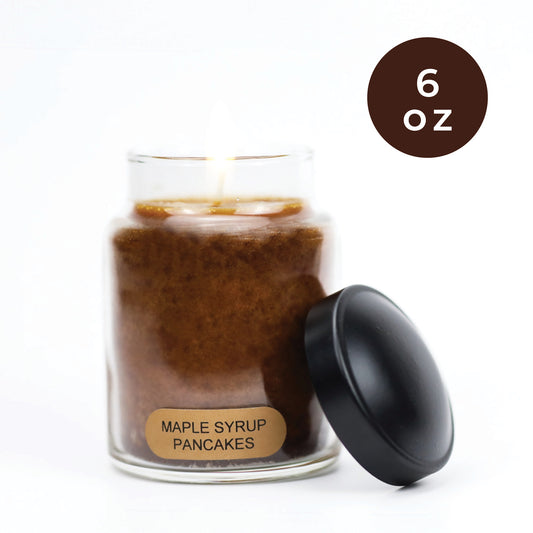 6
oz

MAPLE SYRUP
PANCAKES