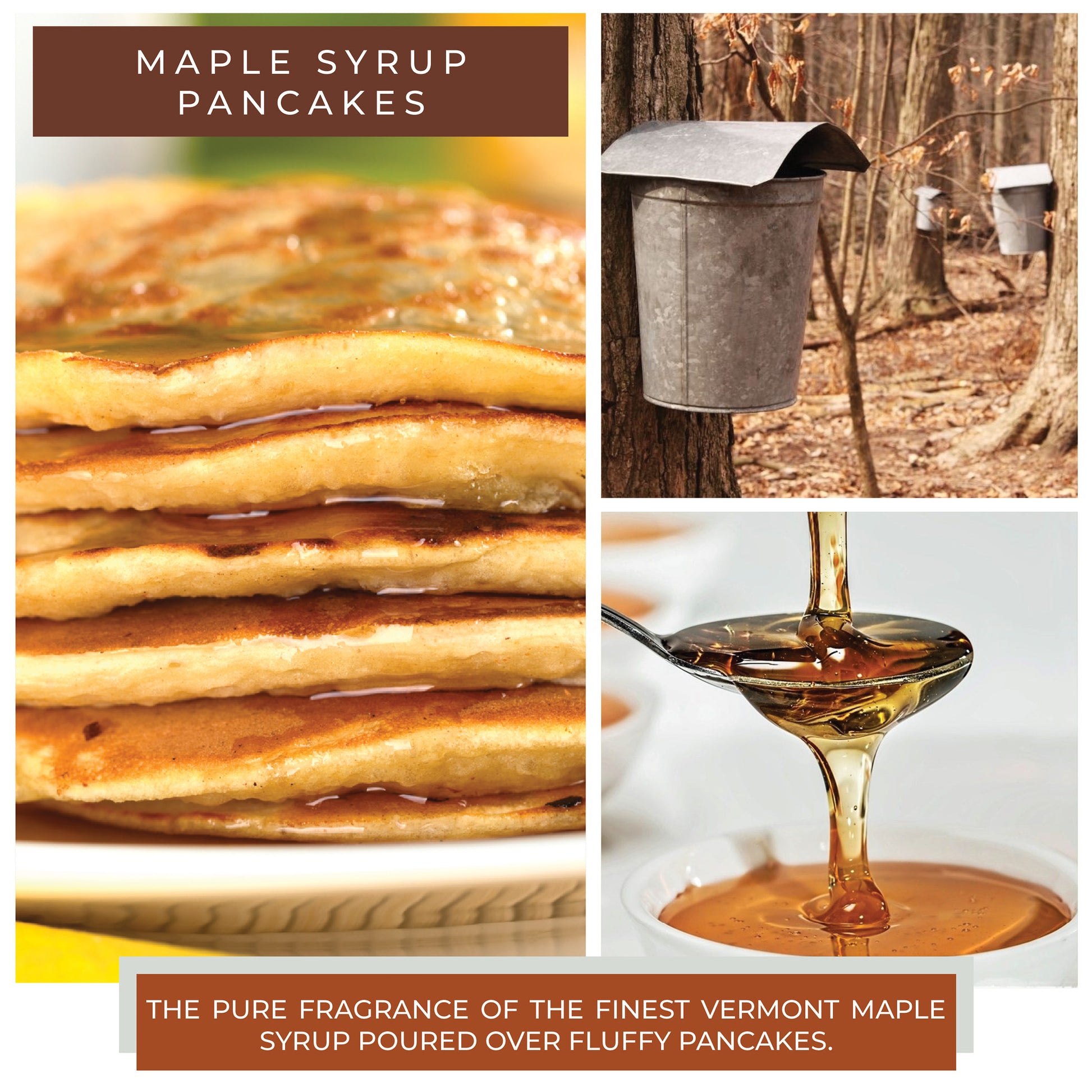 MAPLE SYRUP PANCAKES

THE PURE FRAGRANCE OF THE FINEST VERMONT MAPLE SYRUP POURED OVER FLUFFY PANCAKES.