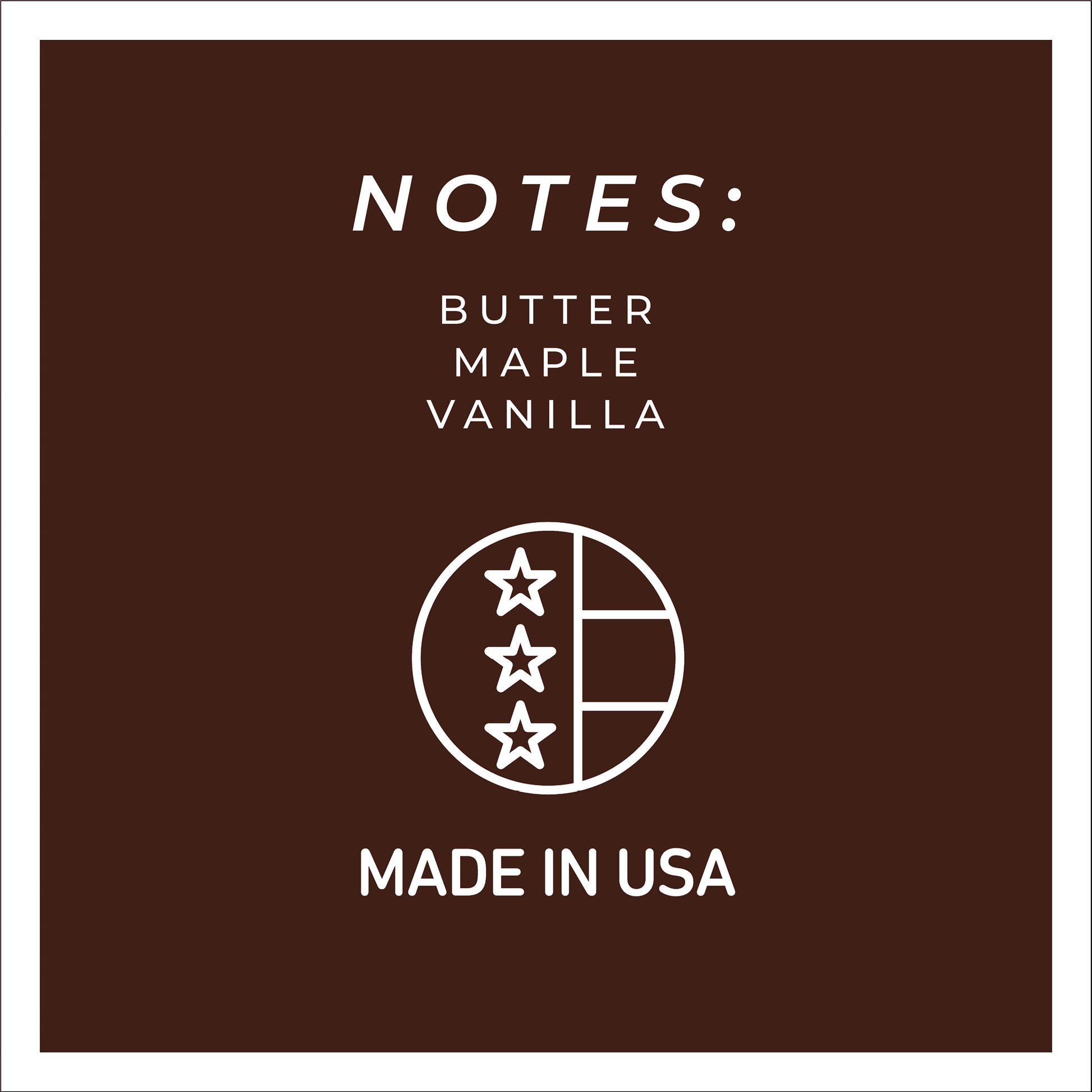 NOTES:

BUTTER
MAPLE
VANILLA

MADE IN USA