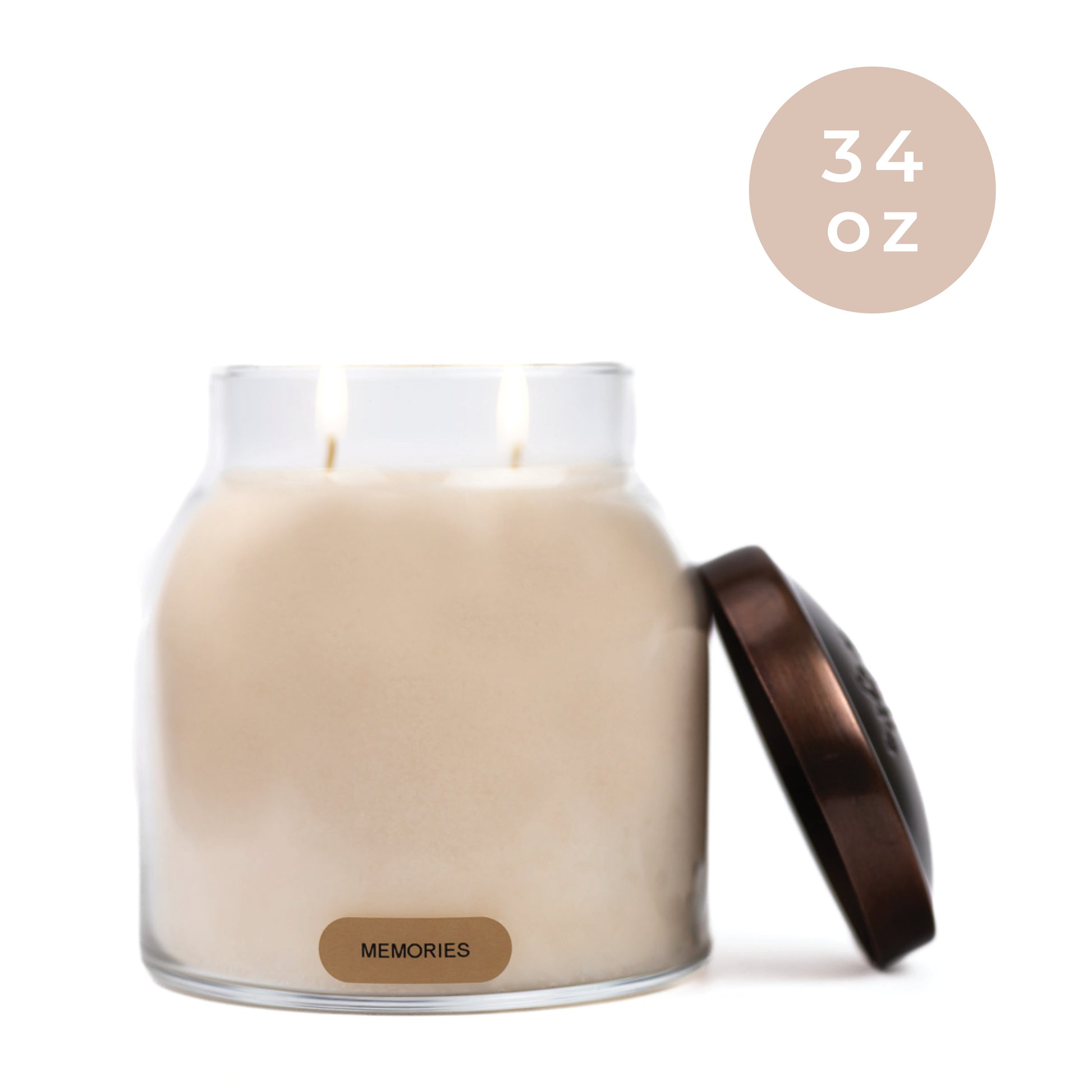 34
oz

MEMORIES