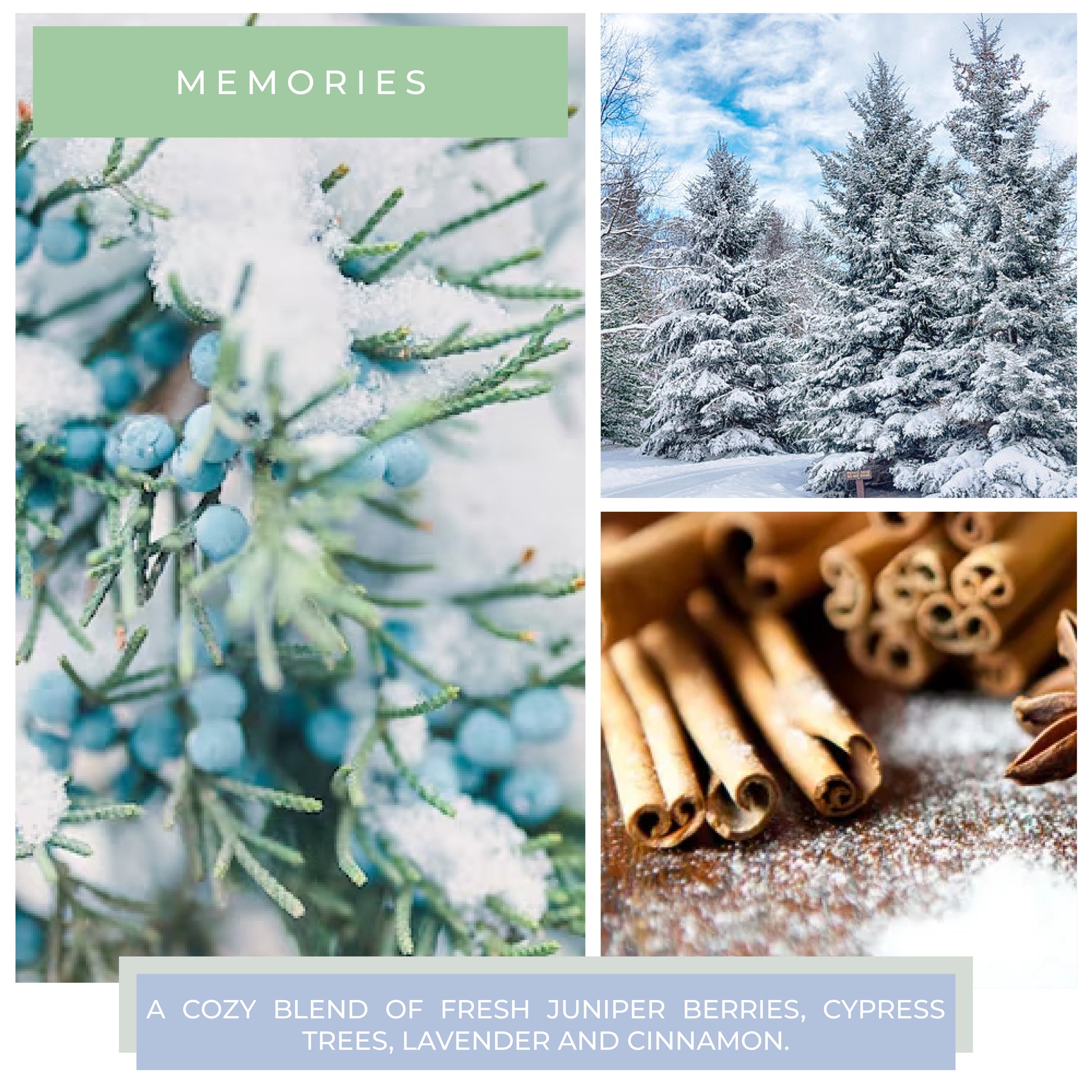 MEMORIES

A COZY BLEND OF FRESH JUNIPER BERRIES, CYPRESS TREES, LAVENDER AND CINNAMON.