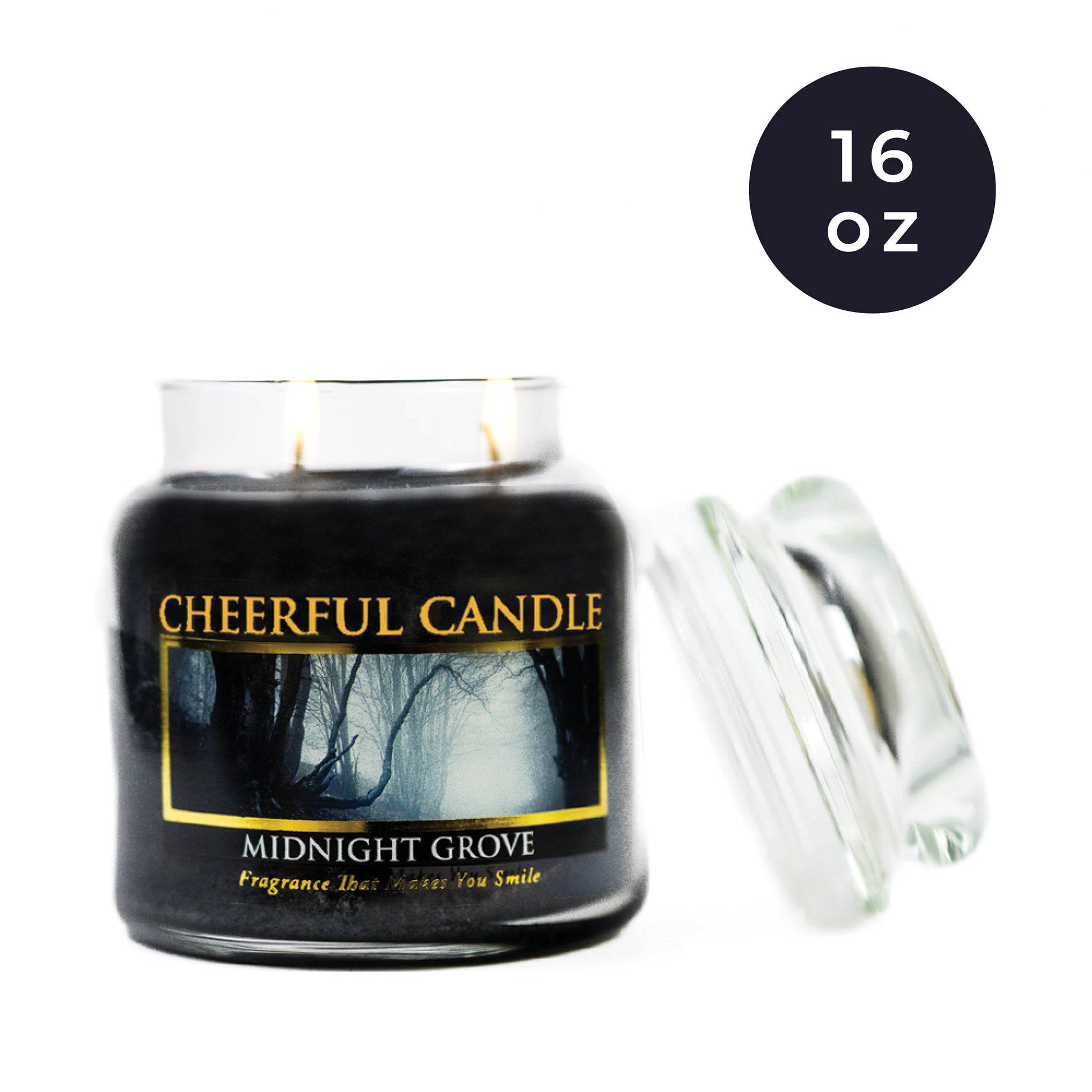 16 oz

CHEERFUL CANDLE

MIDNIGHT GROVE

Fragrance That Makes You Smile