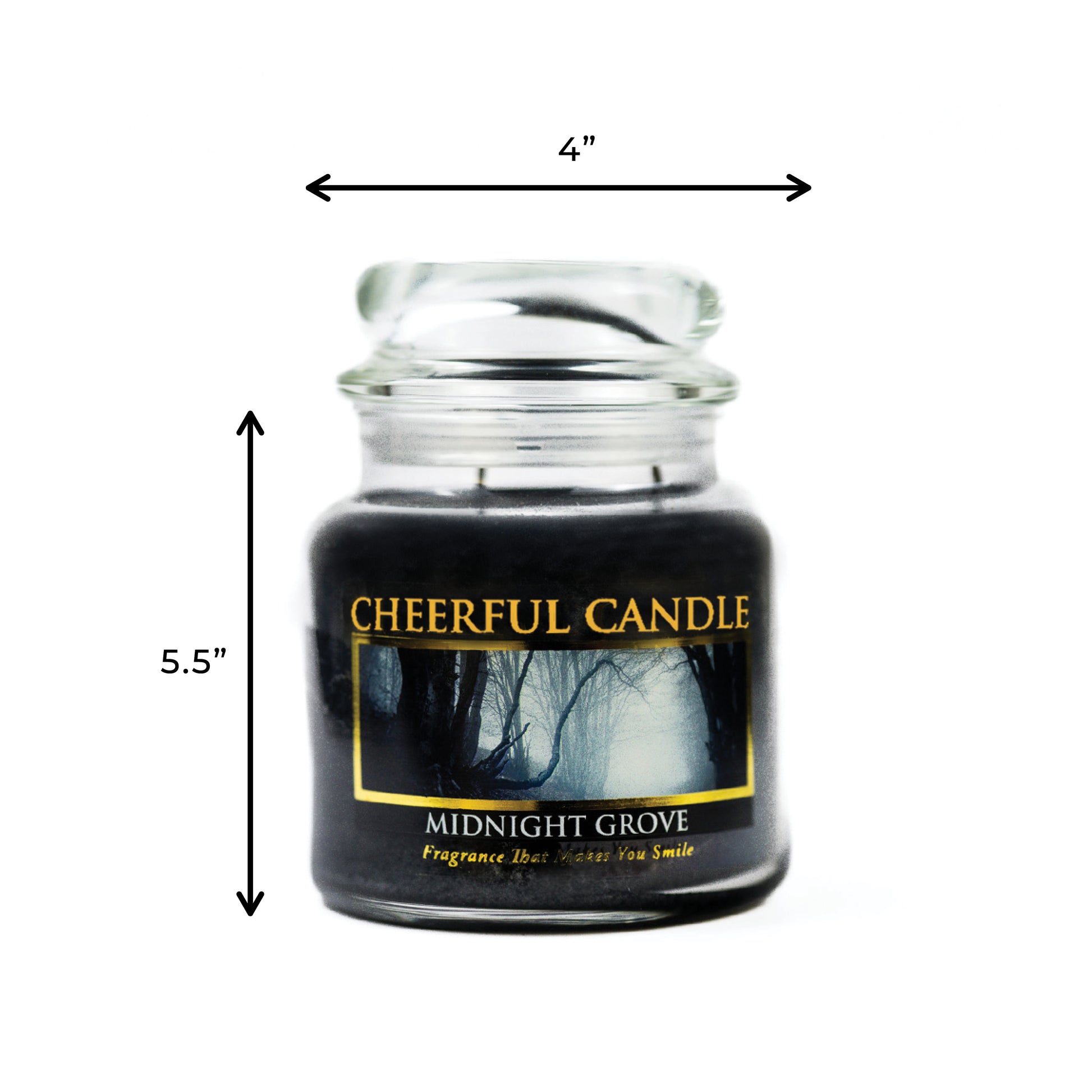 4”

5.5”

CHEERFUL CANDLE

MIDNIGHT GROVE

Fragrance That Makes You Smile