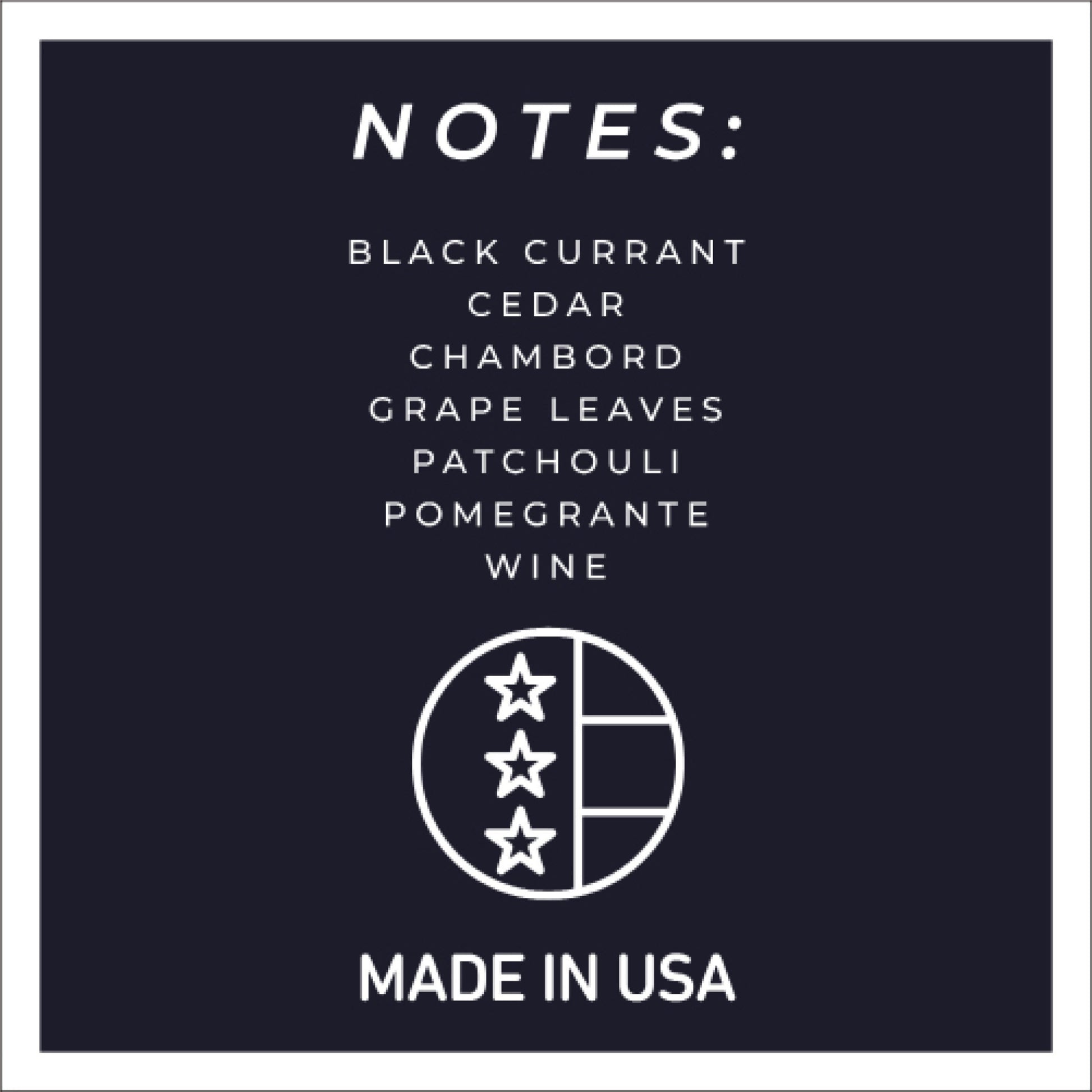 NOTES:

BLACK CURRANT
CEDAR
CHAMBORD
GRAPE LEAVES
PATCHOULI
POMEGRANTE
WINE

MADE IN USA