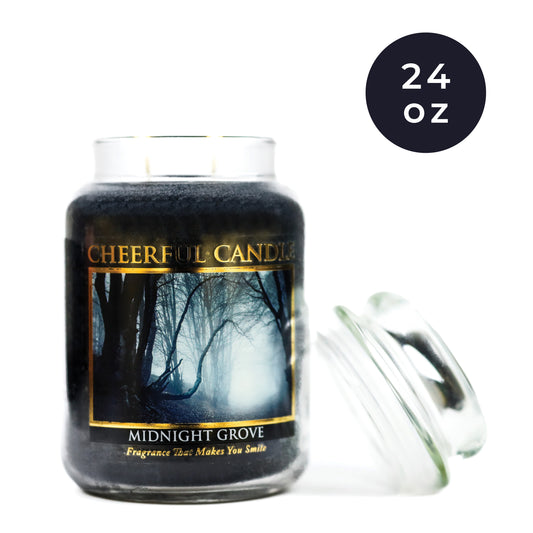 24 oz

CHEERFUL CANDLE

MIDNIGHT GROVE

Fragrance That Makes You Smile